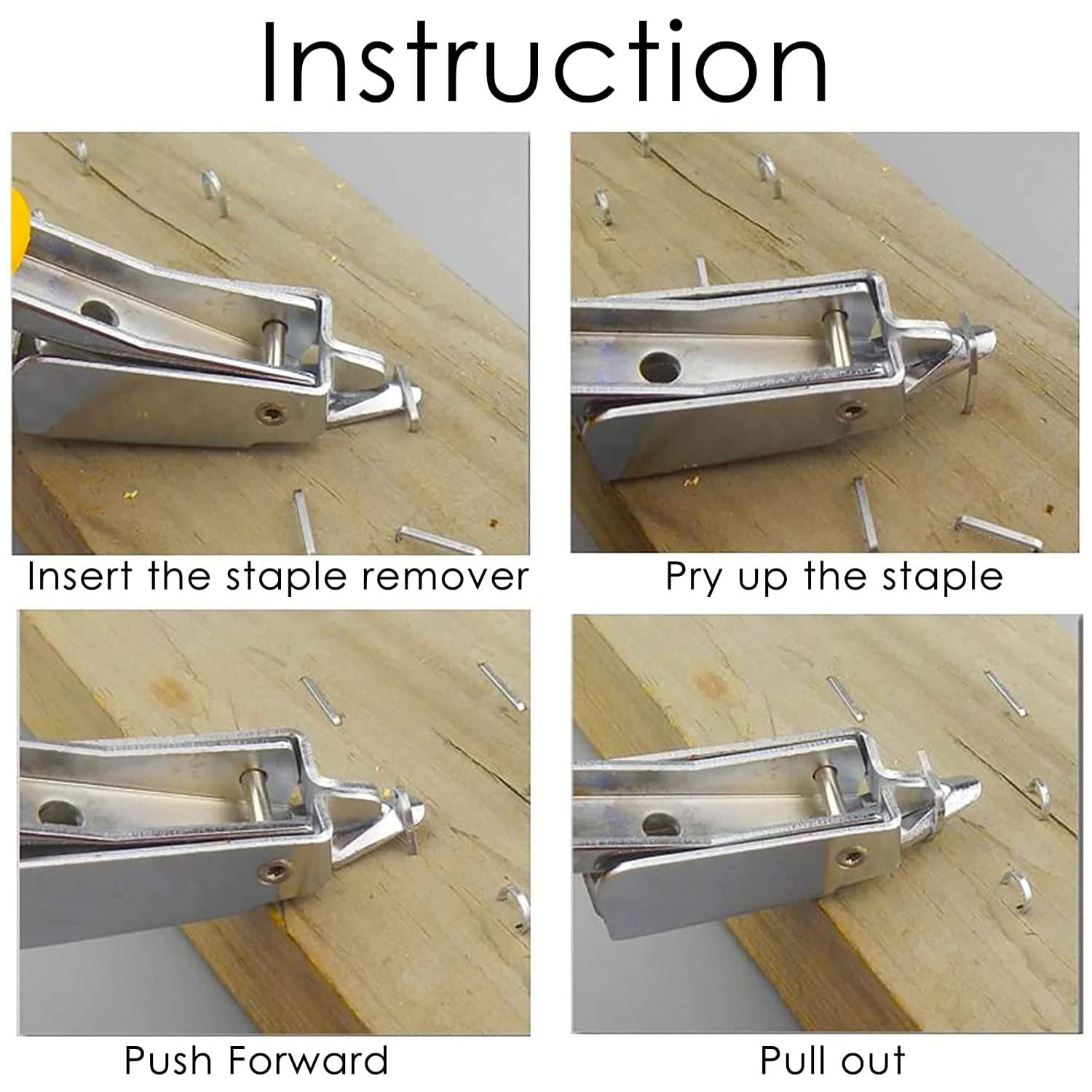 Instruction

Insert the staple remover

Pry up the staple

Push Forward

Pull out