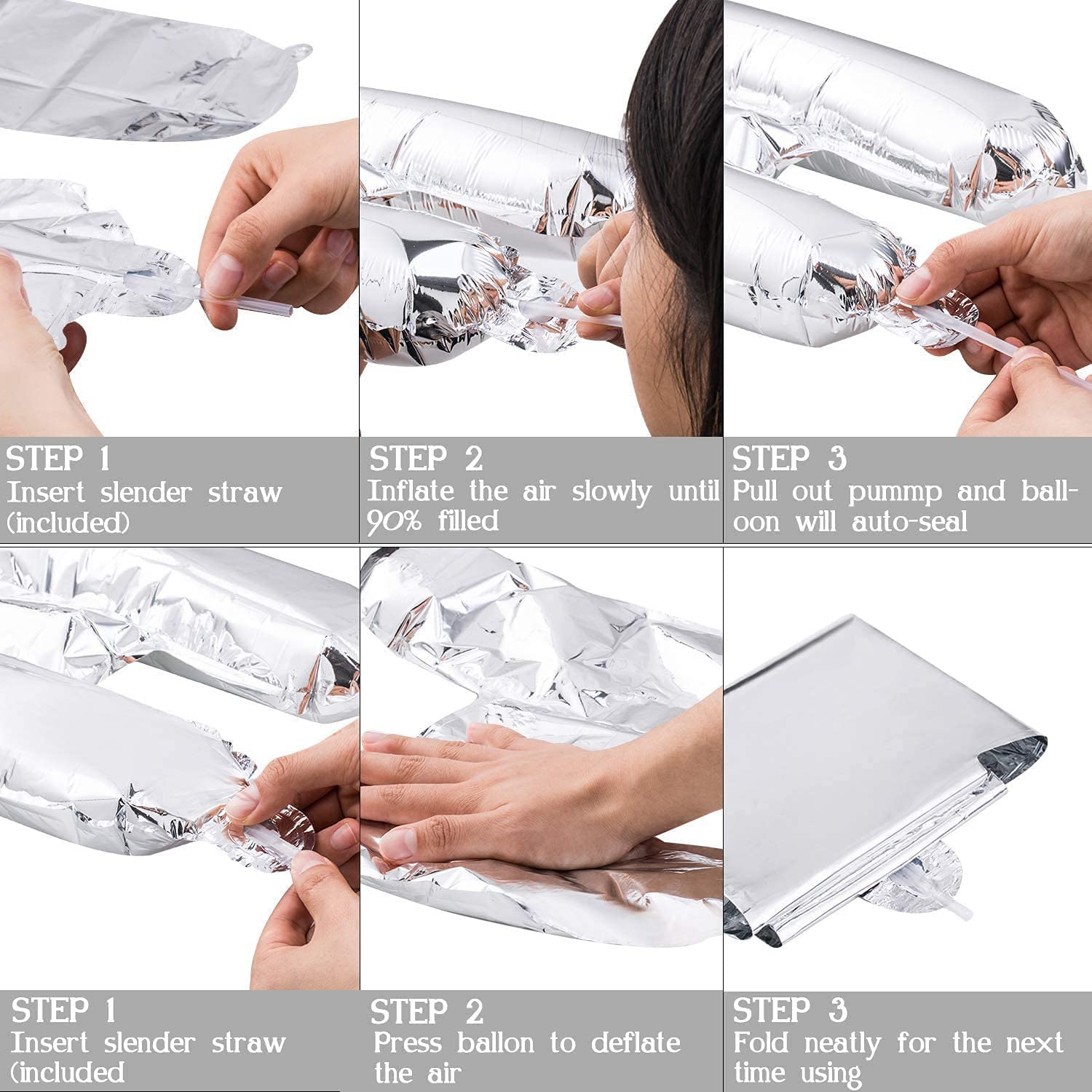 STEP 1
Insert slender straw (included)

STEP 2
Inflate the air slowly until 90% filled

STEP 3
Pull out pummp and balloon will auto-seal

STEP 1
Insert slender straw (included

STEP 2
Press ballon to deflate the air

STEP 3
Fold neatly for the next time using