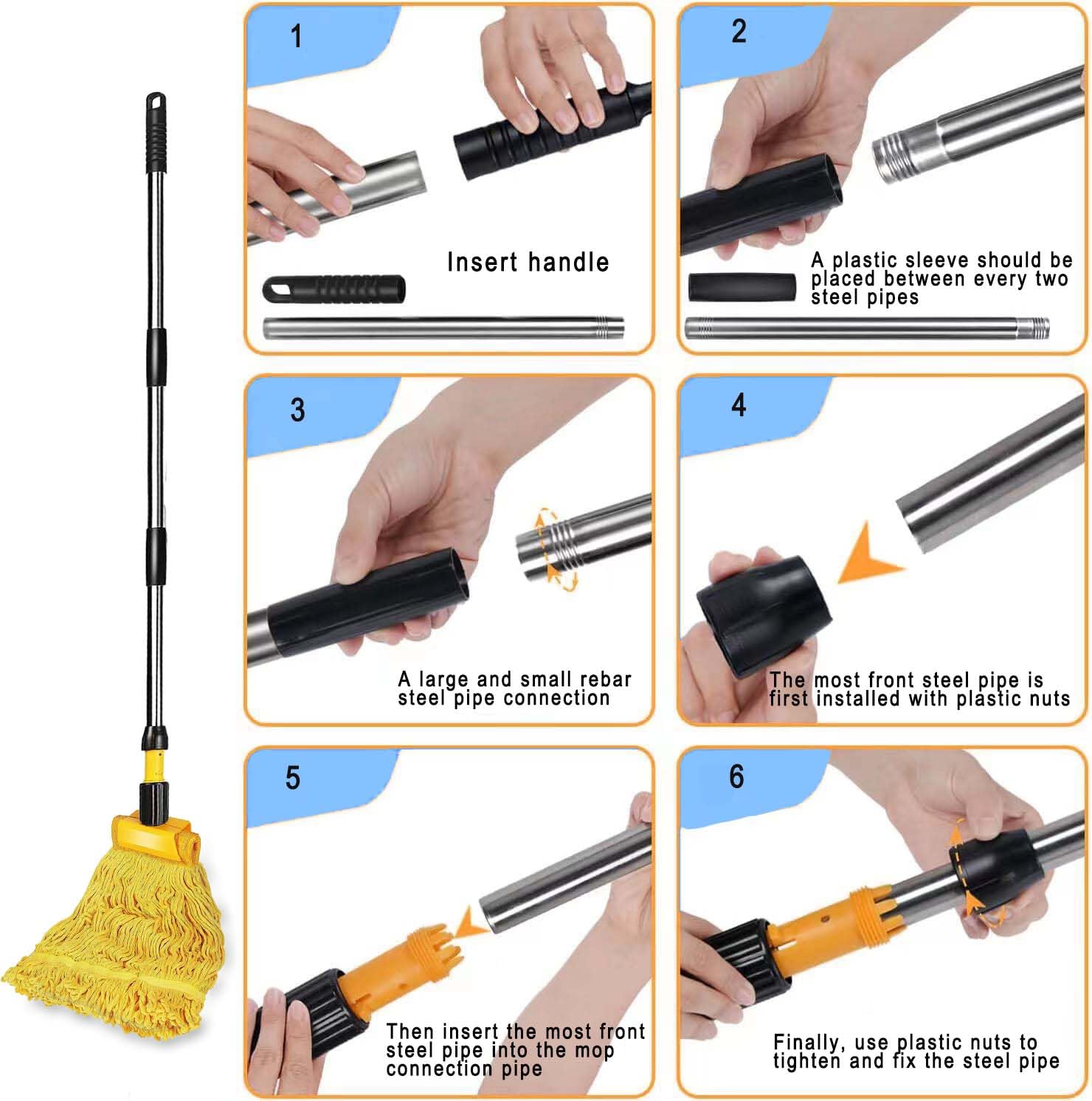 1

Insert handle

2

A plastic sleeve should be placed between every two steel pipes

3

A large and small rebar steel pipe connection

4

The most front steel pipe is first installed with plastic nuts

5

Then insert the most front steel pipe into the mop connection pipe

6

Finally, use plastic nuts to tighten and fix the steel pipe