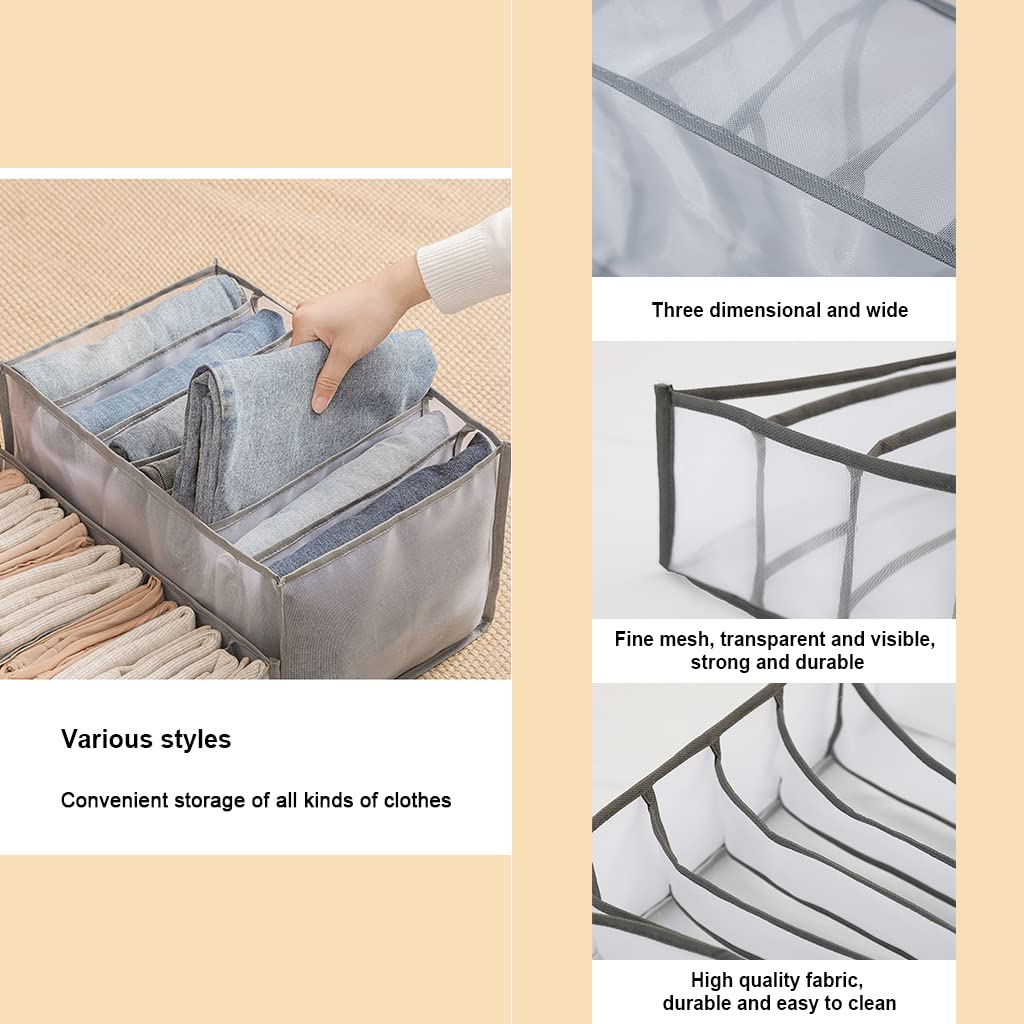 Various styles

Convenient storage of all kinds of clothes

Three dimensional and wide

Fine mesh, transparent and visible, strong and durable

High quality fabric, durable and easy to clean