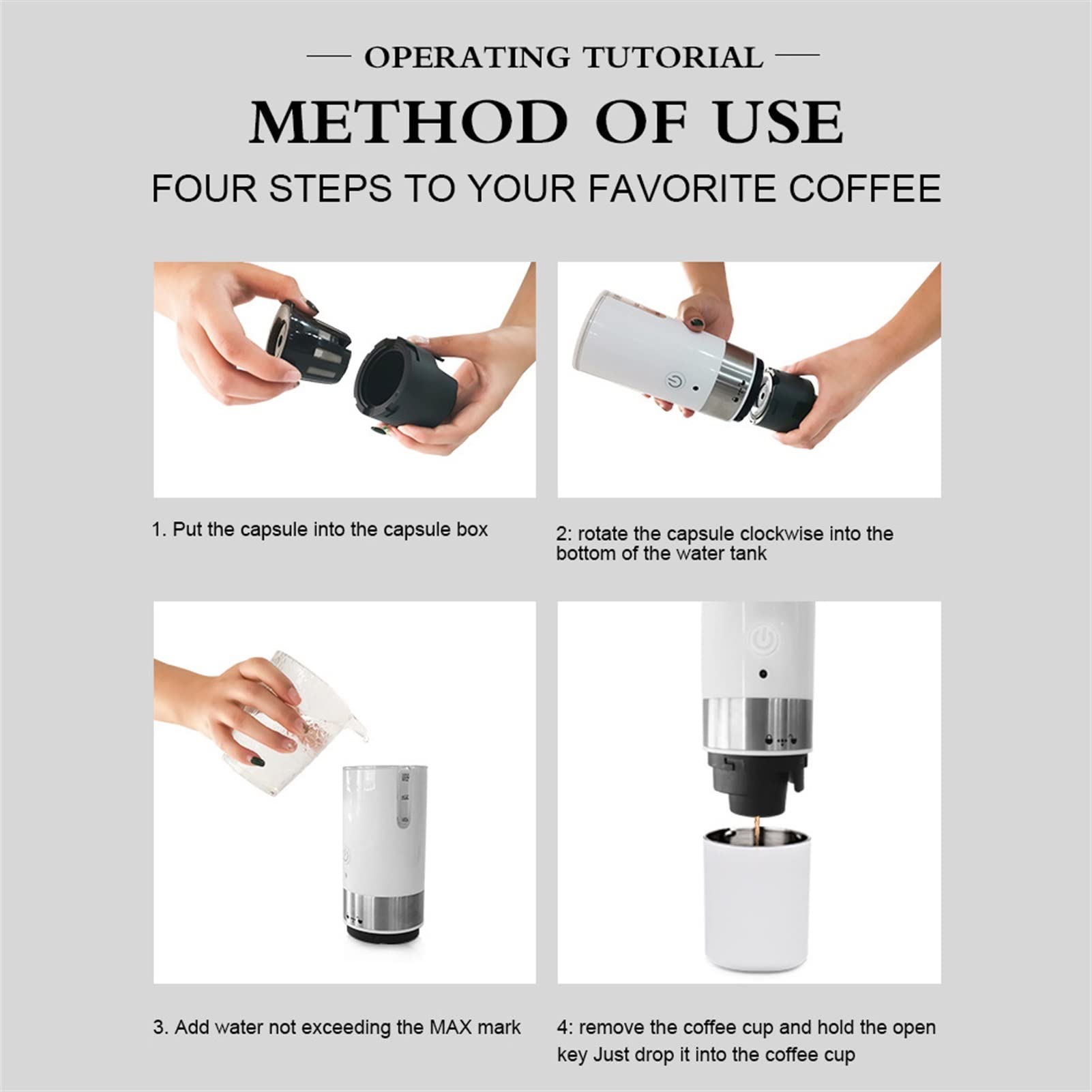 — OPERATING TUTORIAL —

METHOD OF USE

FOUR STEPS TO YOUR FAVORITE COFFEE

1. Put the capsule into the capsule box

2: rotate the capsule clockwise into the bottom of the water tank

3. Add water not exceeding the MAX mark

4: remove the coffee cup and hold the open key Just drop it into the coffee cup