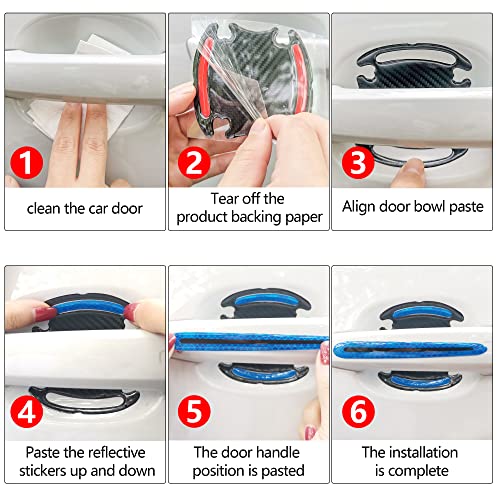 1
clean the car door

2
Tear off the product backing paper

3
Align door bowl paste

4
Paste the reflective stickers up and down

5
The door handle position is pasted

6
The installation is complete