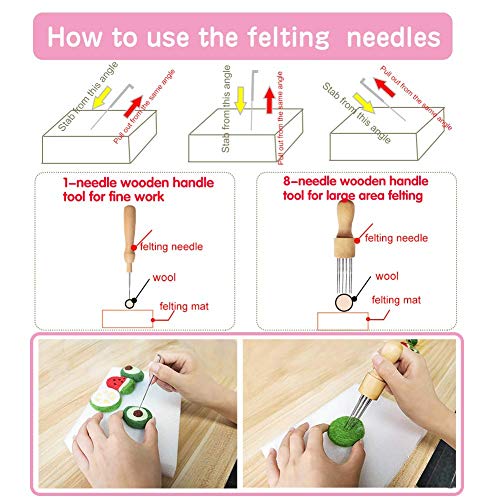 How to use the felting needles

Stab from this angle
Pull out from the same angle

Stab from this angle
Pull out from the same angle

Stab from this angle
Pull out from the same angle

1-needle wooden handle tool for fine work

felting needle
wool
felting mat

8-needle wooden handle tool for large area felting

felting needle
wool
felting mat