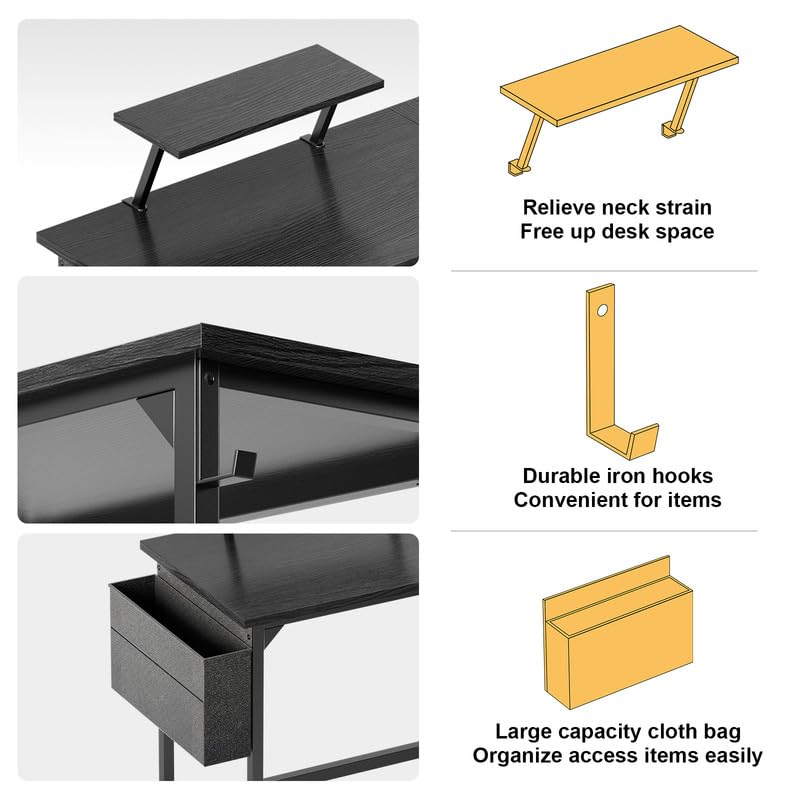 Relieve neck strain
Free up desk space

Durable iron hooks
Convenient for items

Large capacity cloth bag
Organize access items easily