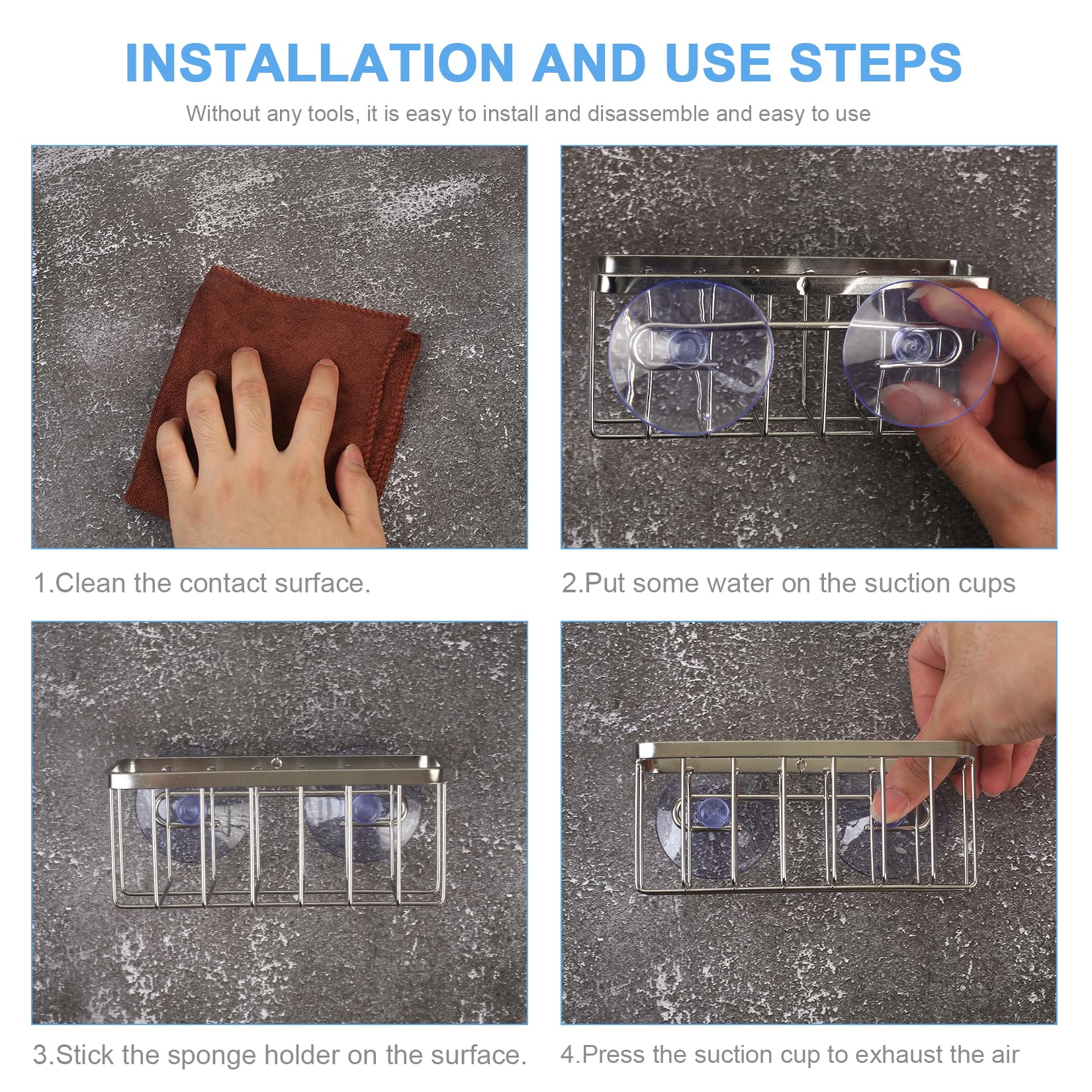 INSTALLATION AND USE STEPS

Without any tools, it is easy to install and disassemble and easy to use

1.Clean the contact surface.

2.Put some water on the suction cups

3.Stick the sponge holder on the surface.

4.Press the suction cup to exhaust the air