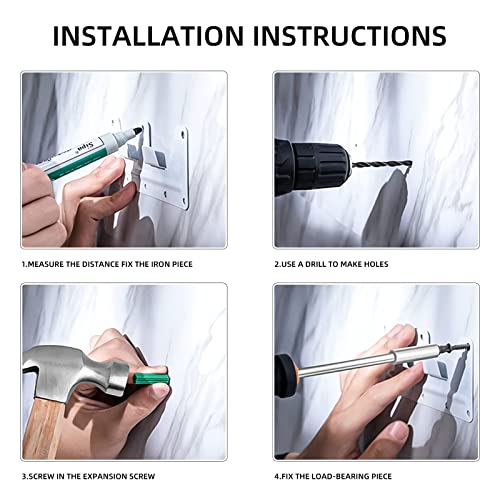 INSTALLATION INSTRUCTIONS

Sipa

1.MEASURE THE DISTANCE FIX THE IRON PIECE

2.USE A DRILL TO MAKE HOLES

3.SCREW IN THE EXPANSION SCREW

4.FIX THE LOAD-BEARING PIECE