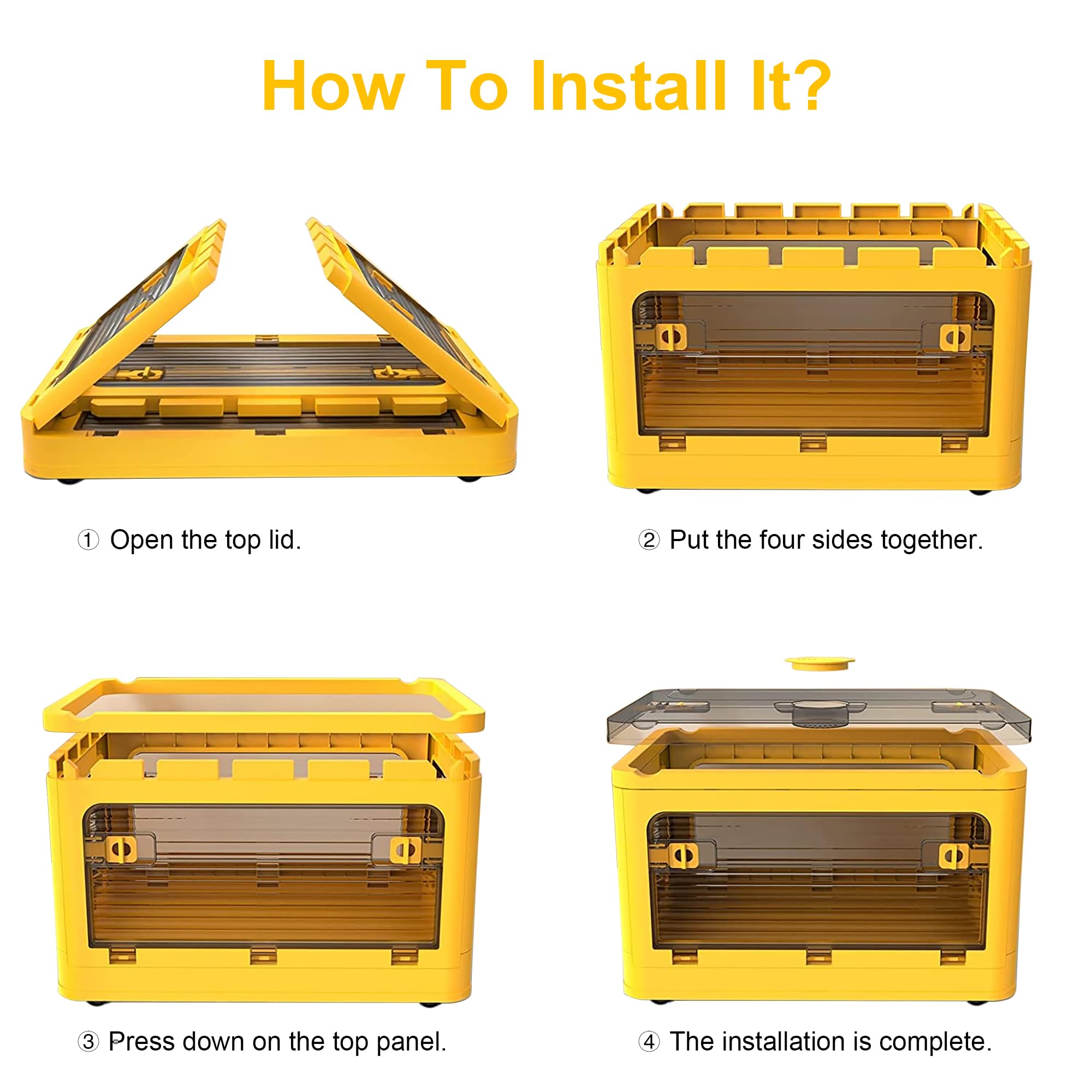 How To Install It?

① Open the top lid.

② Put the four sides together.

③ Press down on the top panel.

④ The installation is complete.