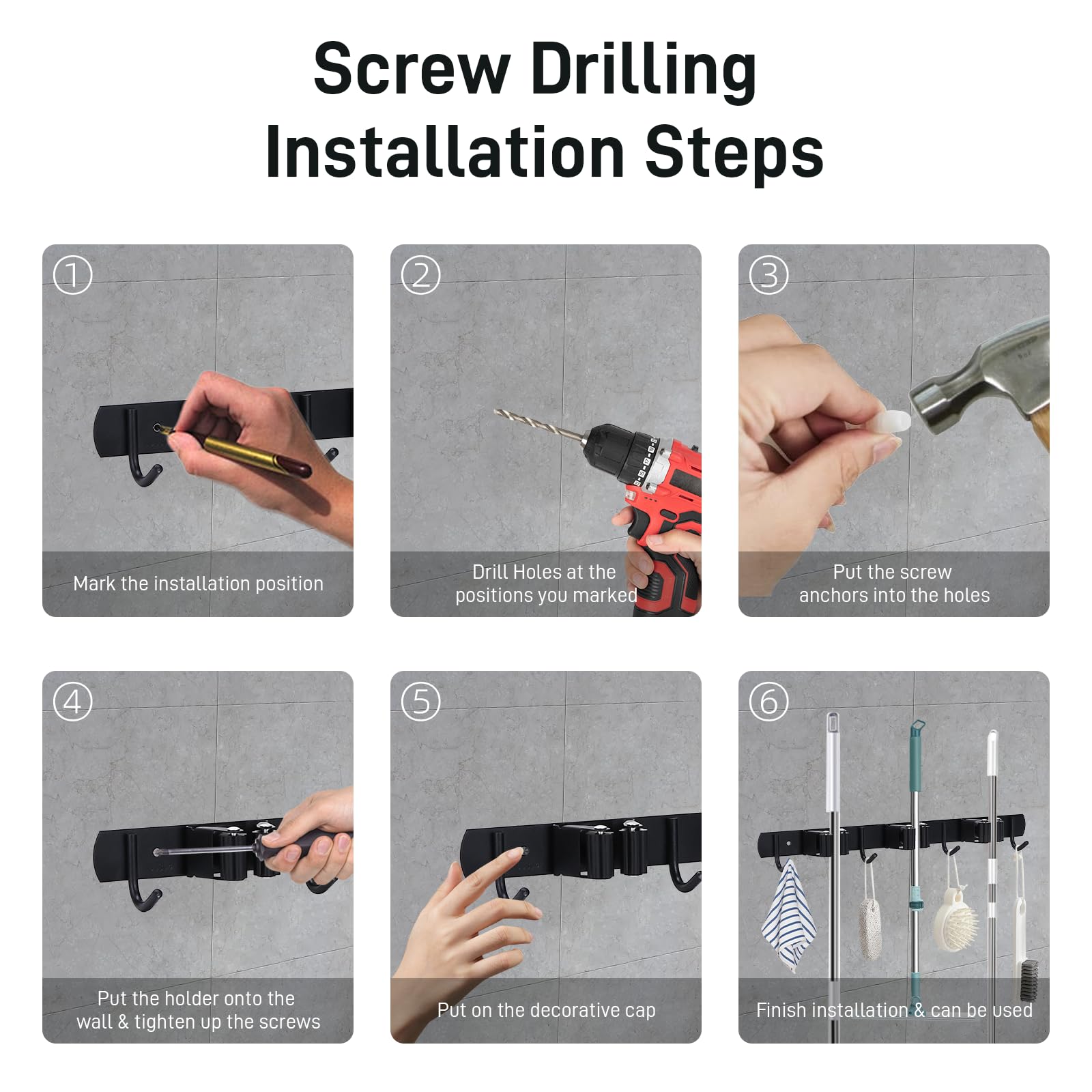 Screw Drilling Installation Steps

①
Mark the installation position

②
Drill Holes at the positions you marked

③
Put the screw anchors into the holes

④
Put the holder onto the wall & tighten up the screws

⑤
Put on the decorative cap

⑥
Finish installation & can be used