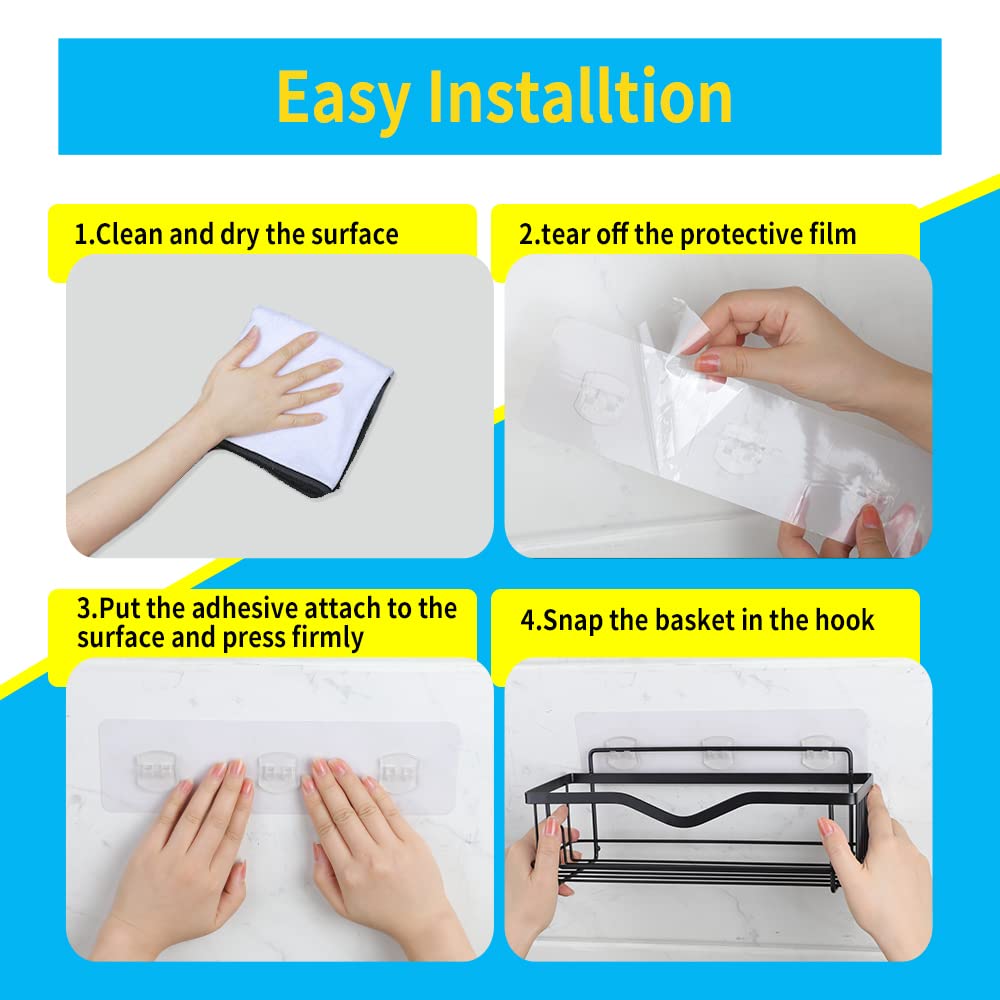 Easy Installtion

1.Clean and dry the surface

2.tear off the protective film

3.Put the adhesive attach to the surface and press firmly

4.Snap the basket in the hook