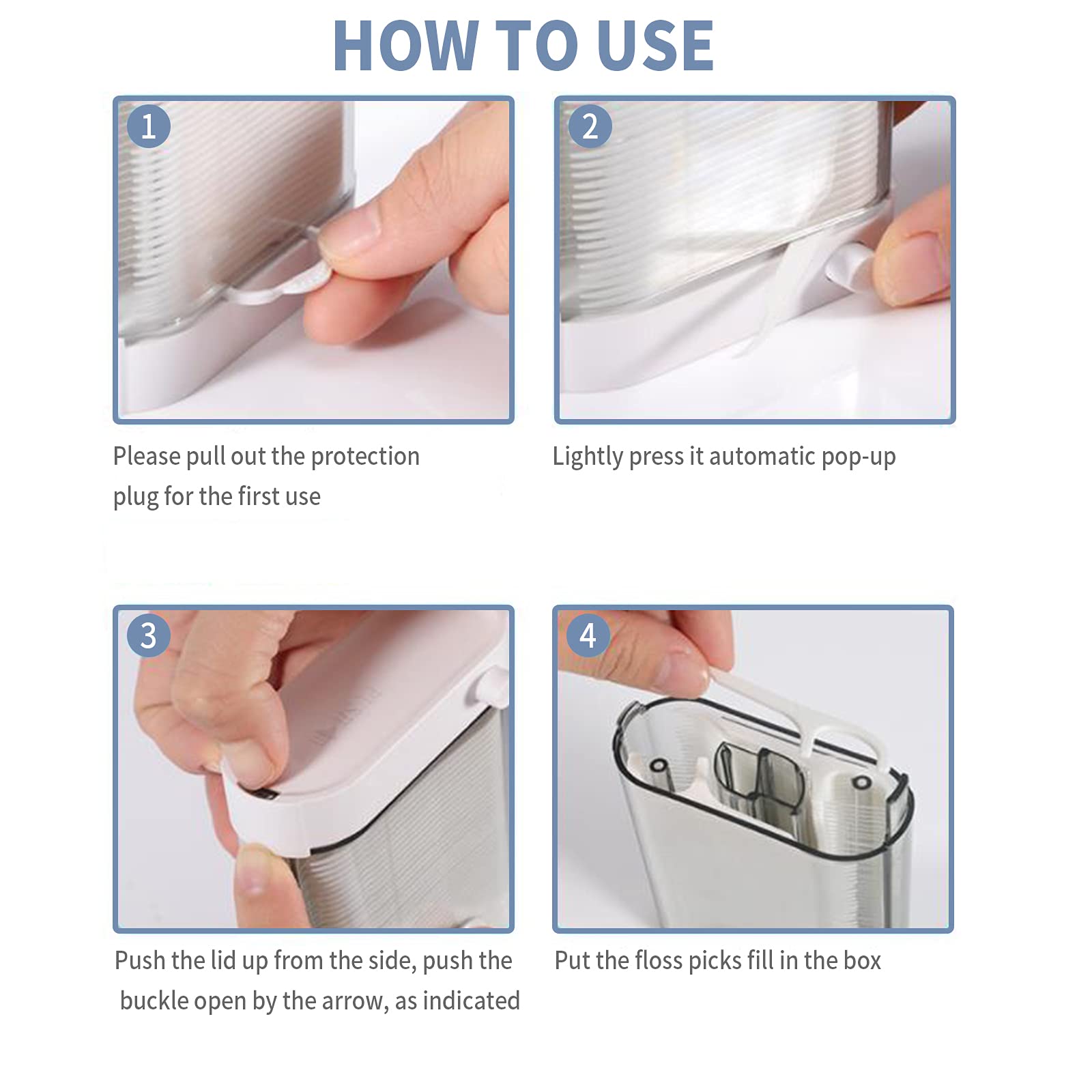 HOW TO USE

1

Please pull out the protection plug for the first use

2

Lightly press it automatic pop-up

3

Push the lid up from the side, push the buckle open by the arrow, as indicated

4

Put the floss picks fill in the box