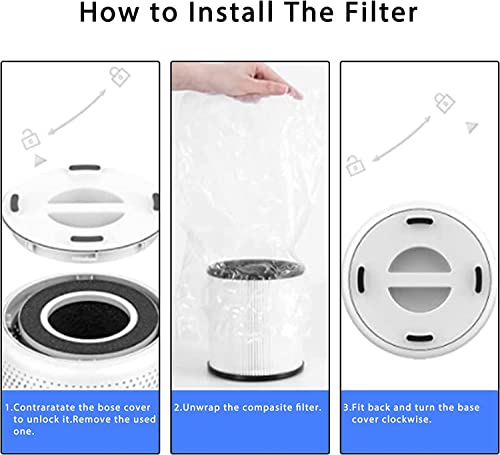 How to Install The Filter

1.Contraratate the bose cover to unlock it.Remove the used one.

2.Unwrap the compasite filter.

3.Fit back and turn the base cover clockwise.