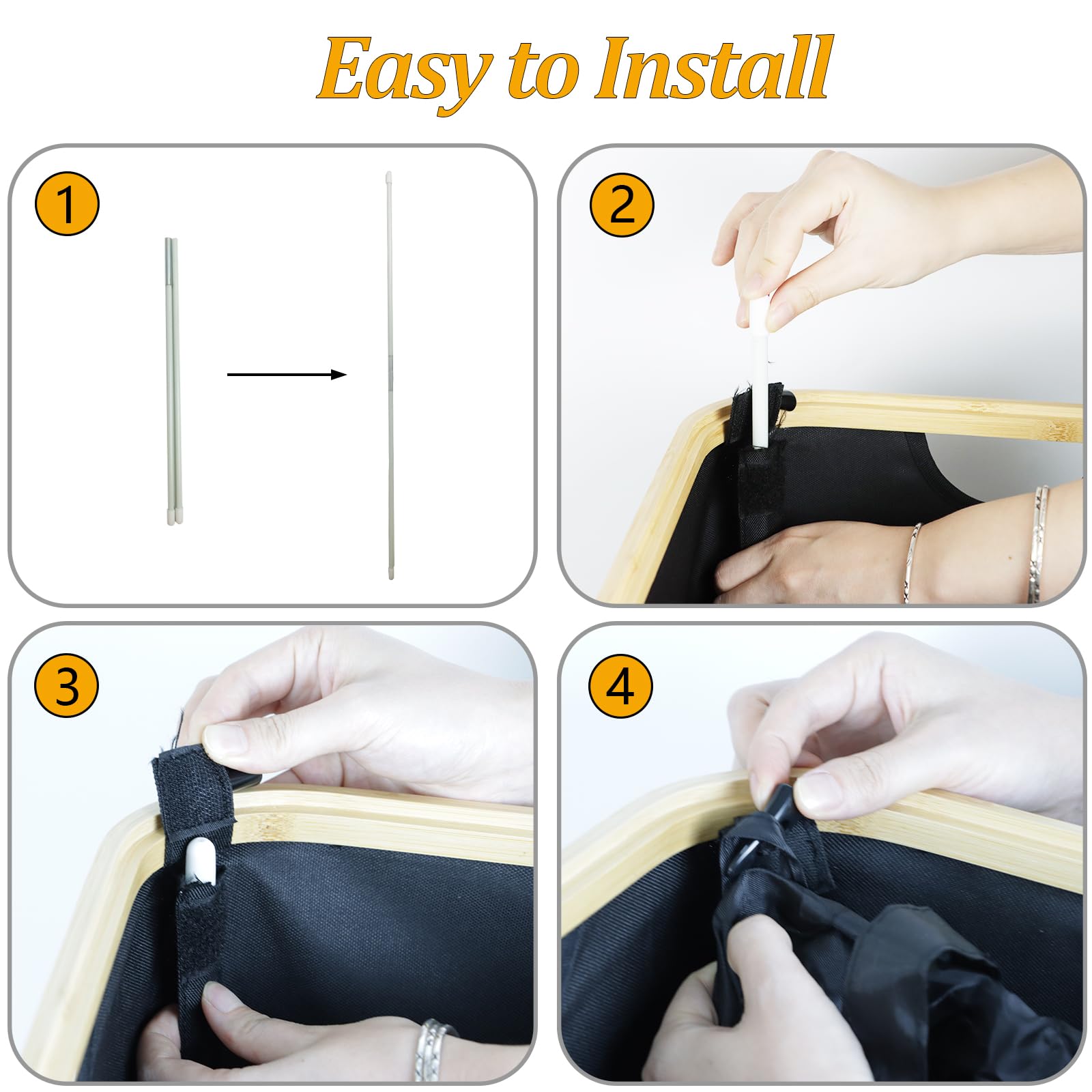 Easy to Install

1

2

3

4