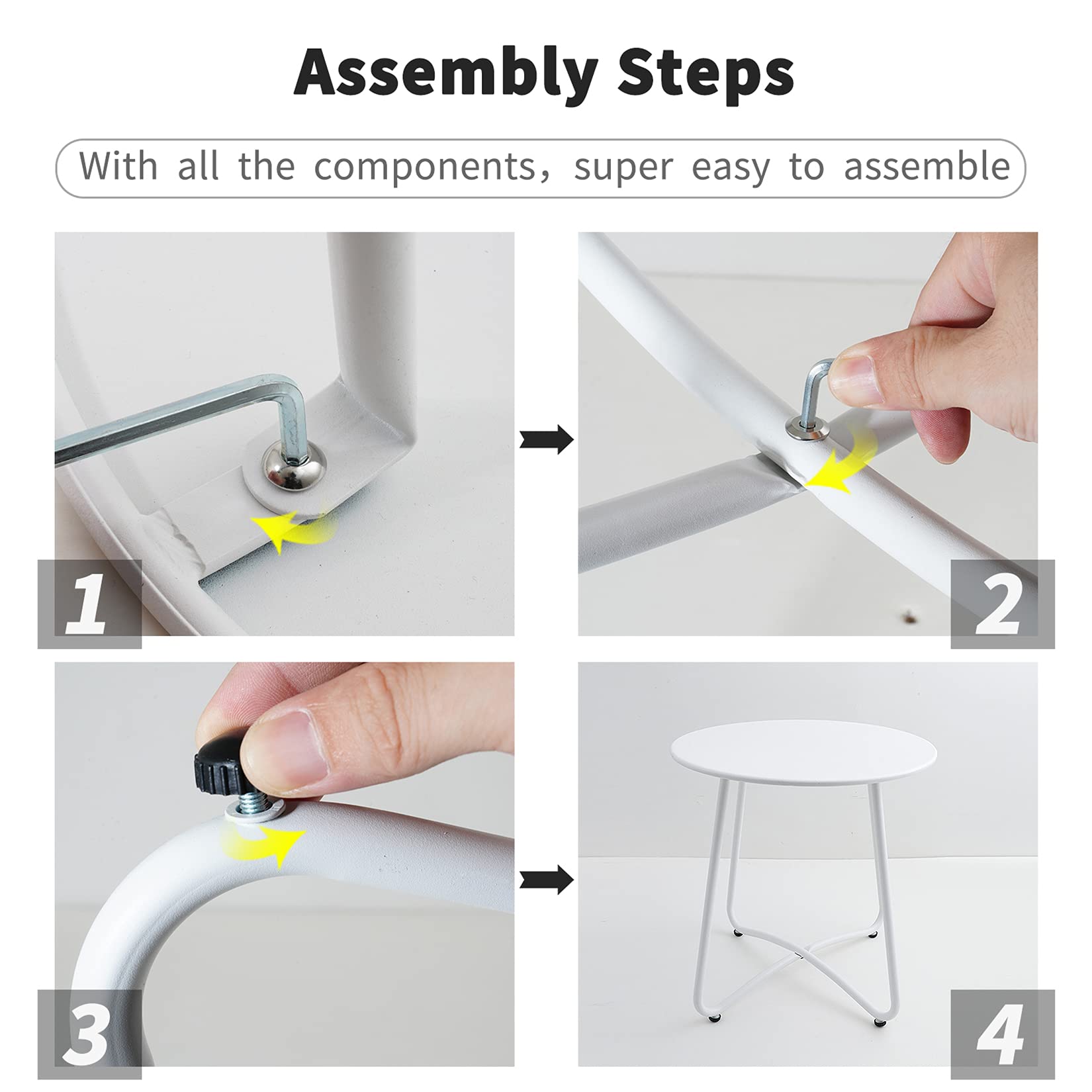 Assembly Steps

With all the components, super easy to assemble

1

2

3

4