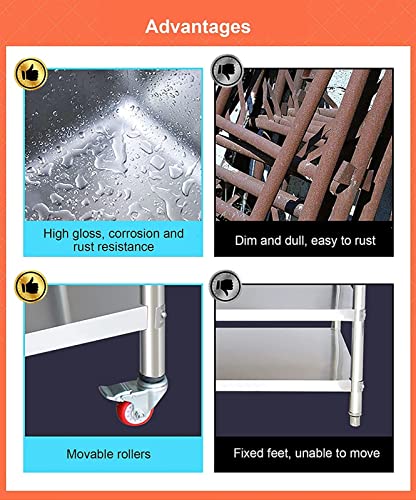 Advantages

High gloss, corrosion and rust resistance

Dim and dull, easy to rust

Movable rollers

Fixed feet, unable to move