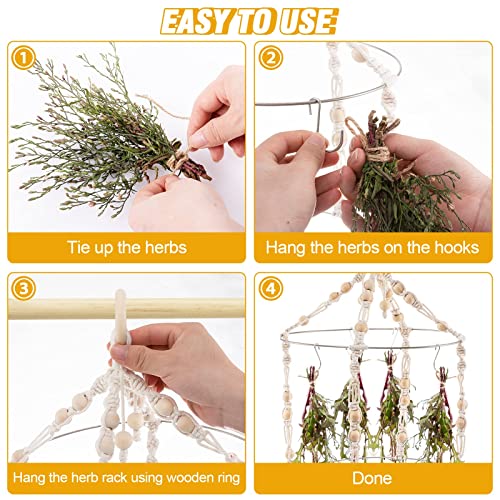 EASY TO USE

1
Tie up the herbs

2
Hang the herbs on the hooks

3
Hang the herb rack using wooden ring

4
Done