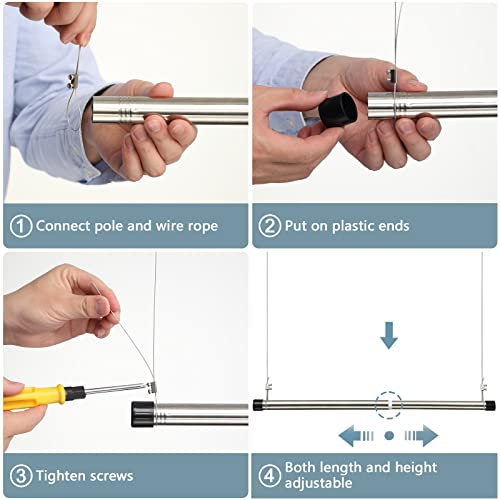 ① Connect pole and wire rope

② Put on plastic ends

③ Tighten screws

④ Both length and height adjustable