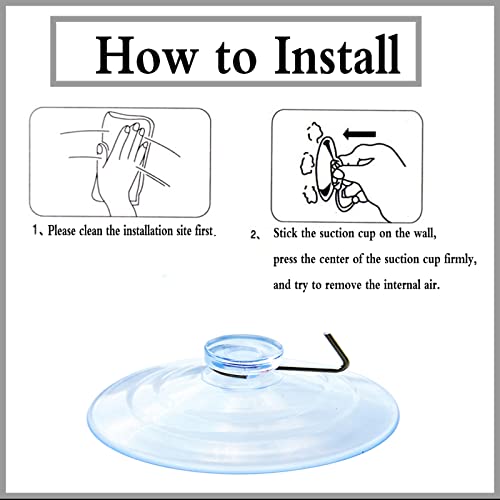 How to Install

1、Please clean the installation site first.

2、 Stick the suction cup on the wall, press the center of the suction cup firmly, and try to remove the internal air.