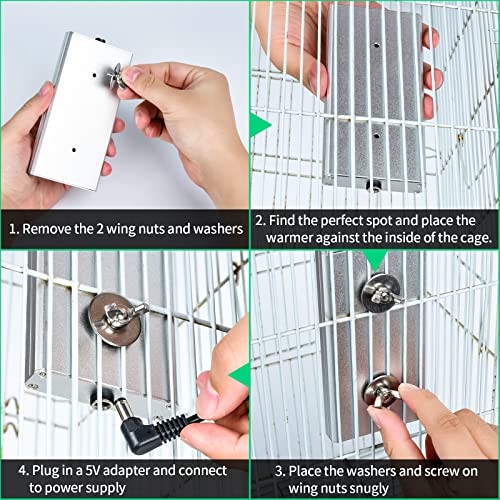 1. Remove the 2 wing nuts and washers

2. Find the perfect spot and place the warmer against the inside of the cage.

4. Plug in a 5V adapter and connect to power supply

3. Place the washers and screw on wing nuts snugly