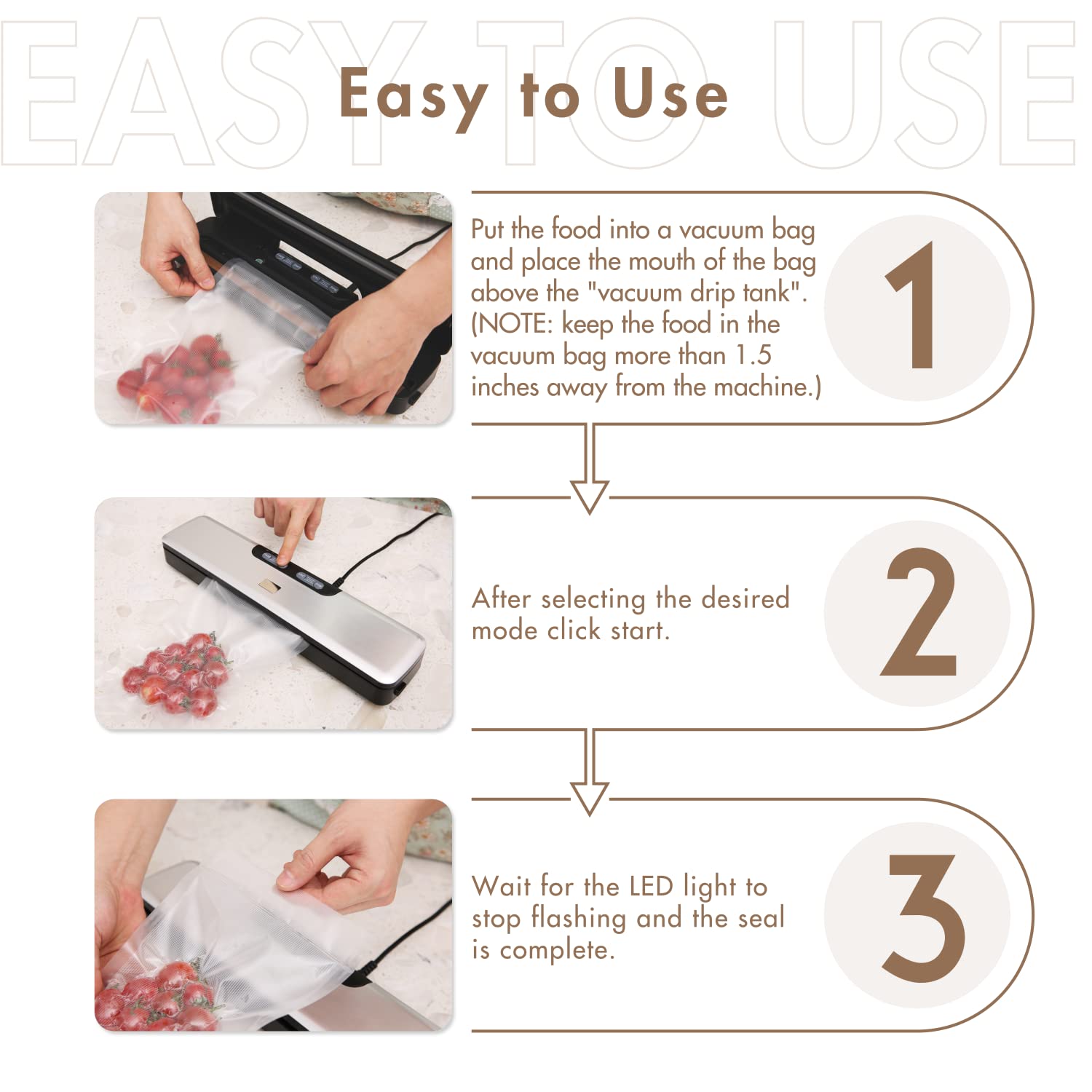 EASY TO USE

Easy to Use

Put the food into a vacuum bag and place the mouth of the bag above the "vacuum drip tank". (NOTE: keep the food in the vacuum bag more than 1.5 inches away from the machine.)

1

After selecting the desired mode click start.

2

Wait for the LED light to stop flashing and the seal is complete.

3