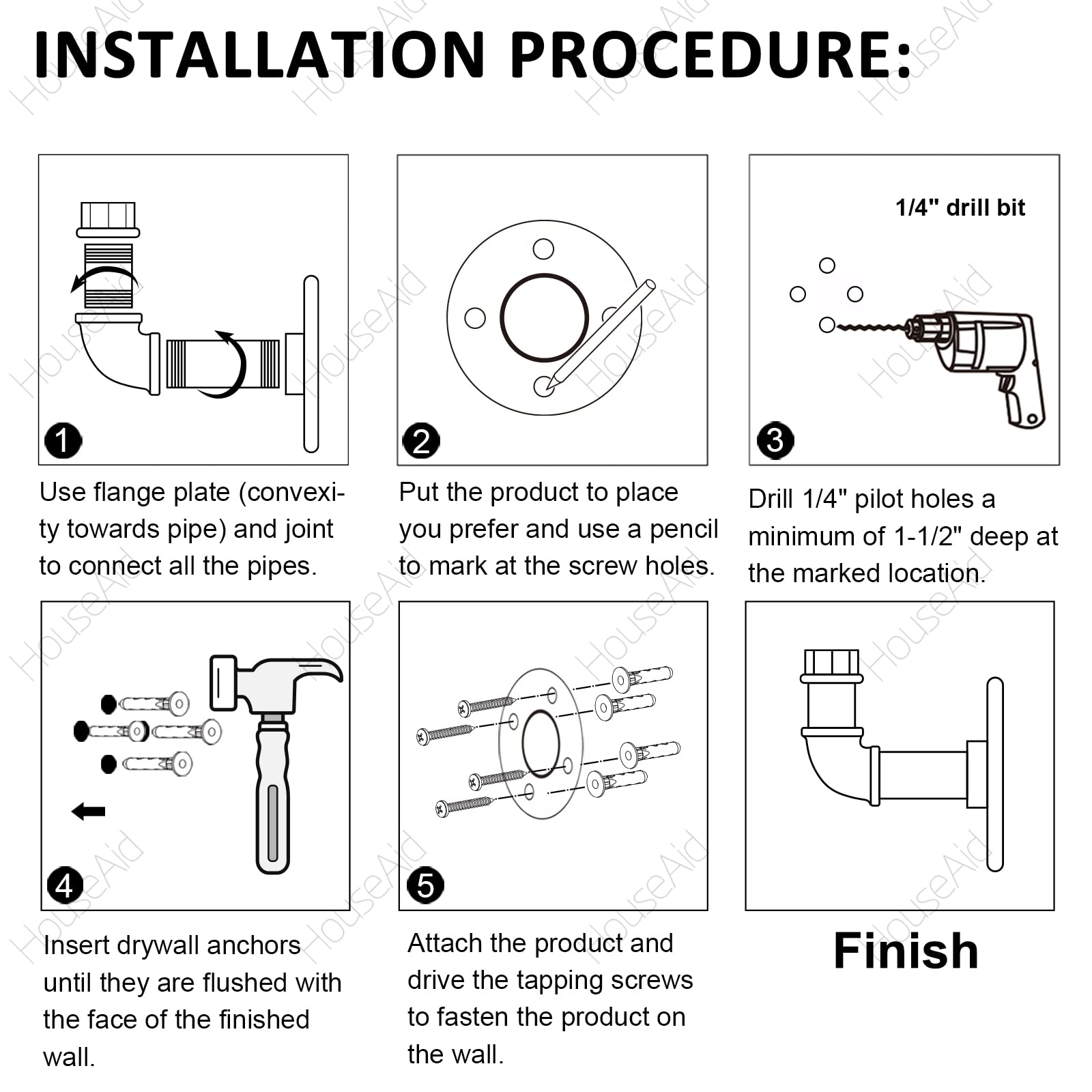 INSTALLATION PROCEDURE:

1

Use flange plate (convexity towards pipe) and joint to connect all the pipes.

2

Put the product to place you prefer and use a pencil to mark at the screw holes.

1/4" drill bit

3

Drill 1/4" pilot holes a minimum of 1-1/2" deep at the marked location.

4

Insert drywall anchors until they are flushed with the face of the finished wall.

5

Attach the product and drive the tapping screws to fasten the product on the wall.

Finish

HouseAid