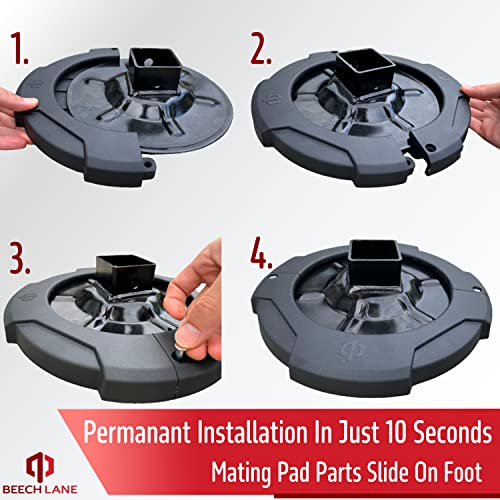 1.

2.

3.

4.

Permanant Installation In Just 10 Seconds

Mating Pad Parts Slide On Foot

BEECH LANE