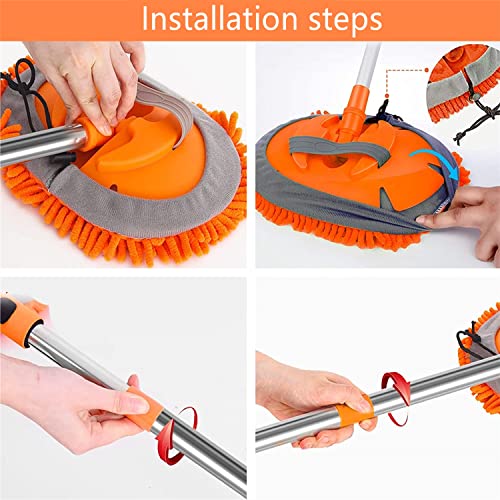 Installation steps