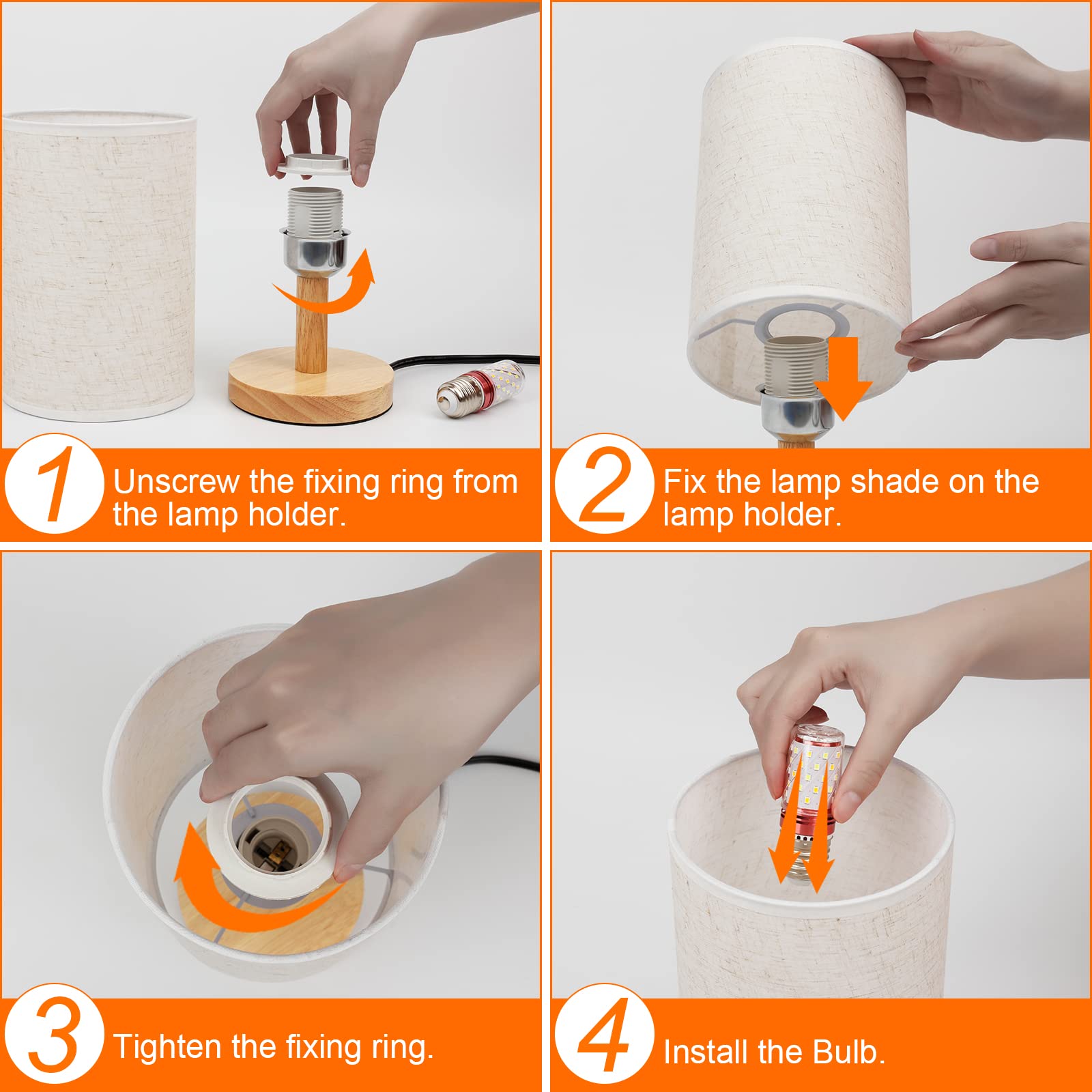 1 Unscrew the fixing ring from the lamp holder.

2 Fix the lamp shade on the lamp holder.

3 Tighten the fixing ring.

4 Install the Bulb.