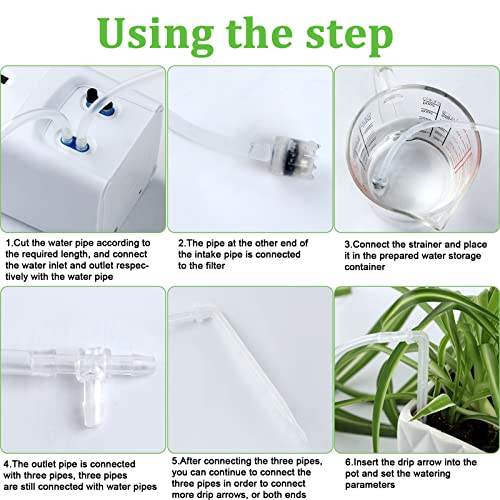 Using the step

1.Cut the water pipe according to the required length, and connect the water inlet and outlet respectively with the water pipe

2.The pipe at the other end of the intake pipe is connected to the filter

3.Connect the strainer and place it in the prepared water storage container

4.The outlet pipe is connected with three pipes, three pipes are still connected with water pipes

5.After connecting the three pipes, you can continue to connect the three pipes in order to connect more drip arrows, or both ends

6.Insert the drip arrow into the pot and set the watering parameters