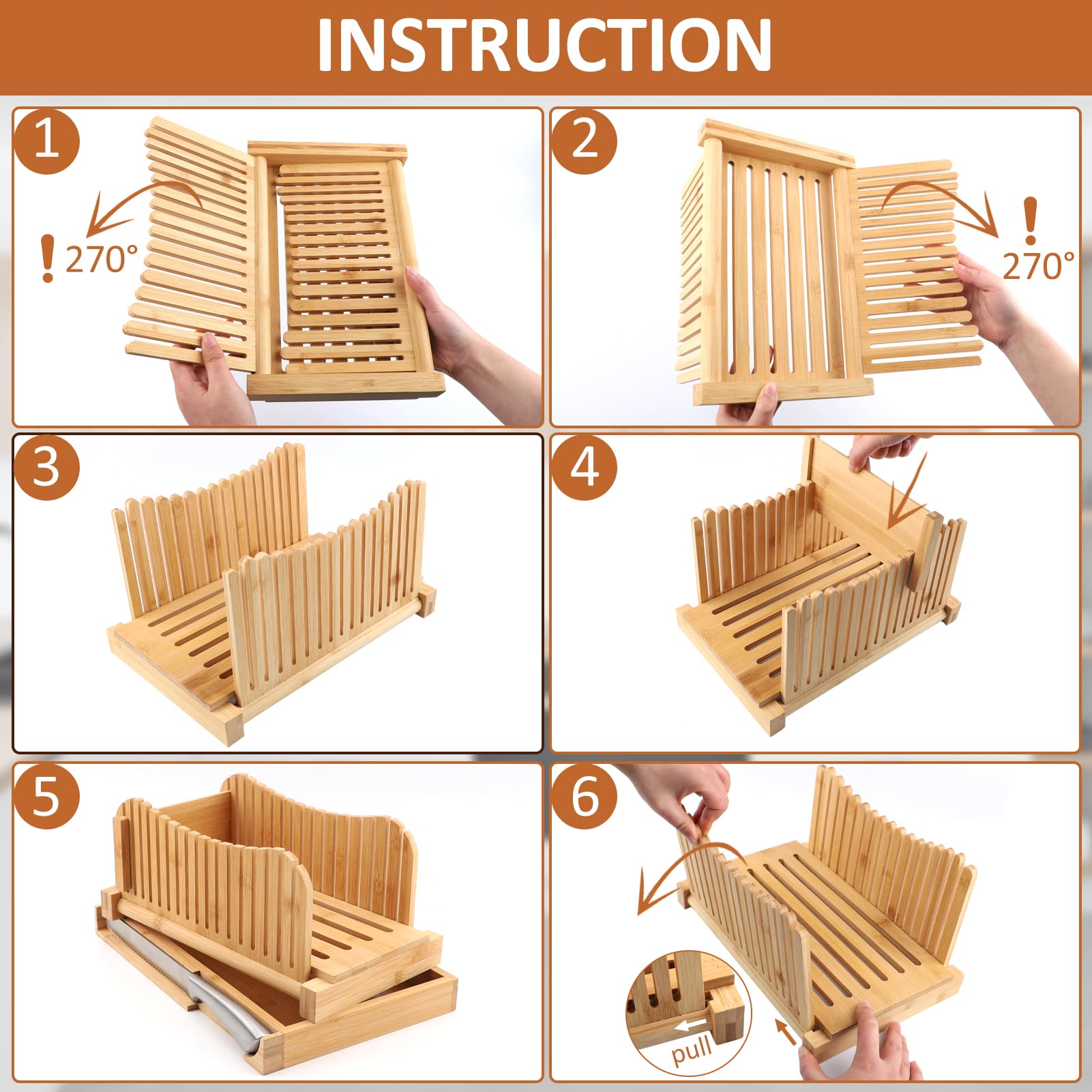 INSTRUCTION

1

! 270°

2

! 270°

3

4

5

6

pull