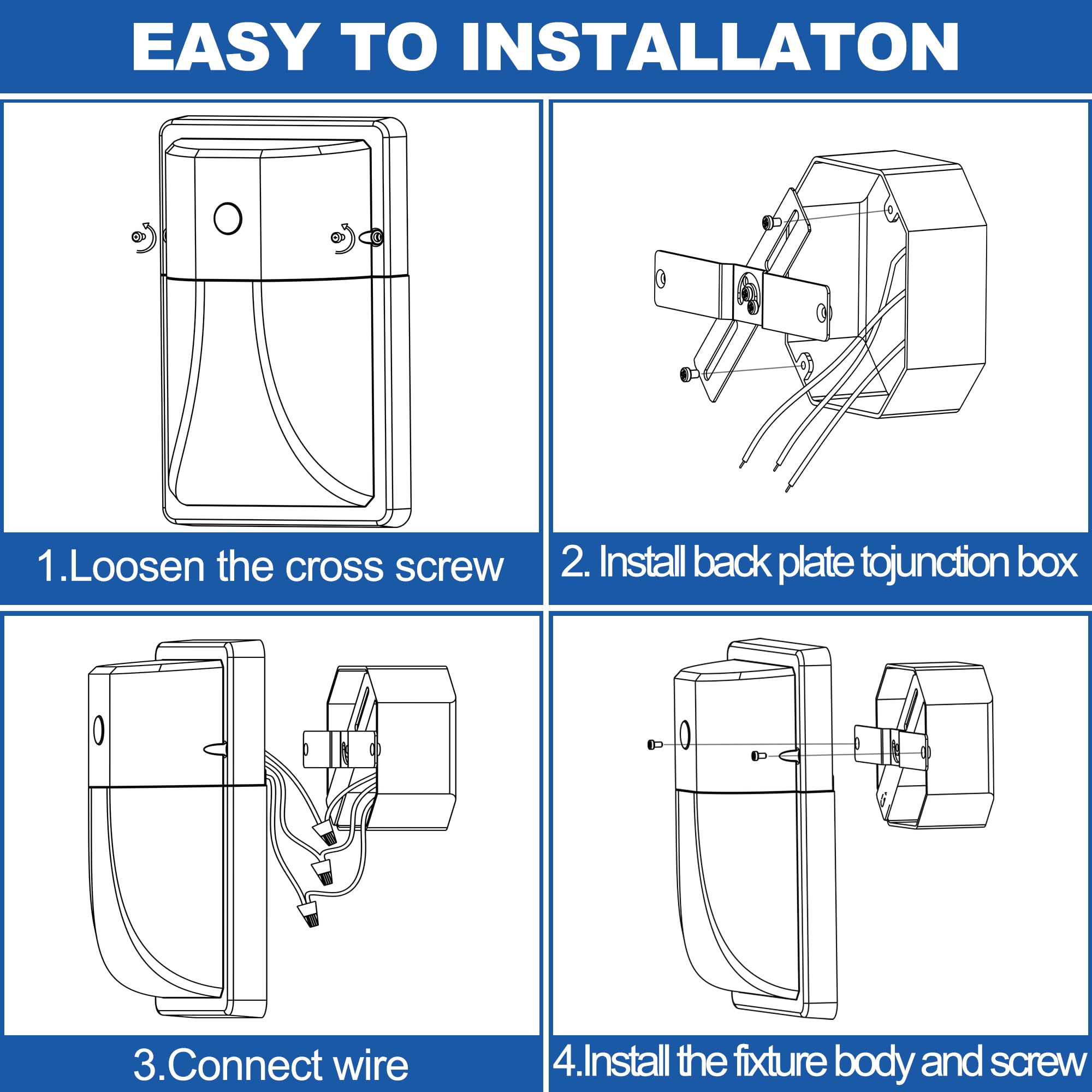 EASY TO INSTALLATON

1.Loosen the cross screw

2. Install back plate tojunction box

3.Connect wire

4.Install the fixture body and screw