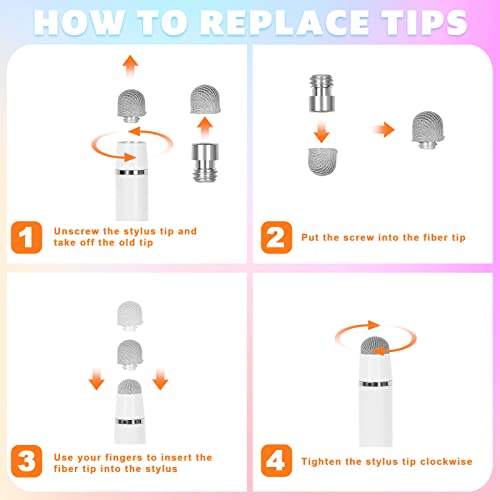 HOW TO REPLACE TIPS

1 Unscrew the stylus tip and take off the old tip

2 Put the screw into the fiber tip

3 Use your fingers to insert the fiber tip into the stylus

4 Tighten the stylus tip clockwise