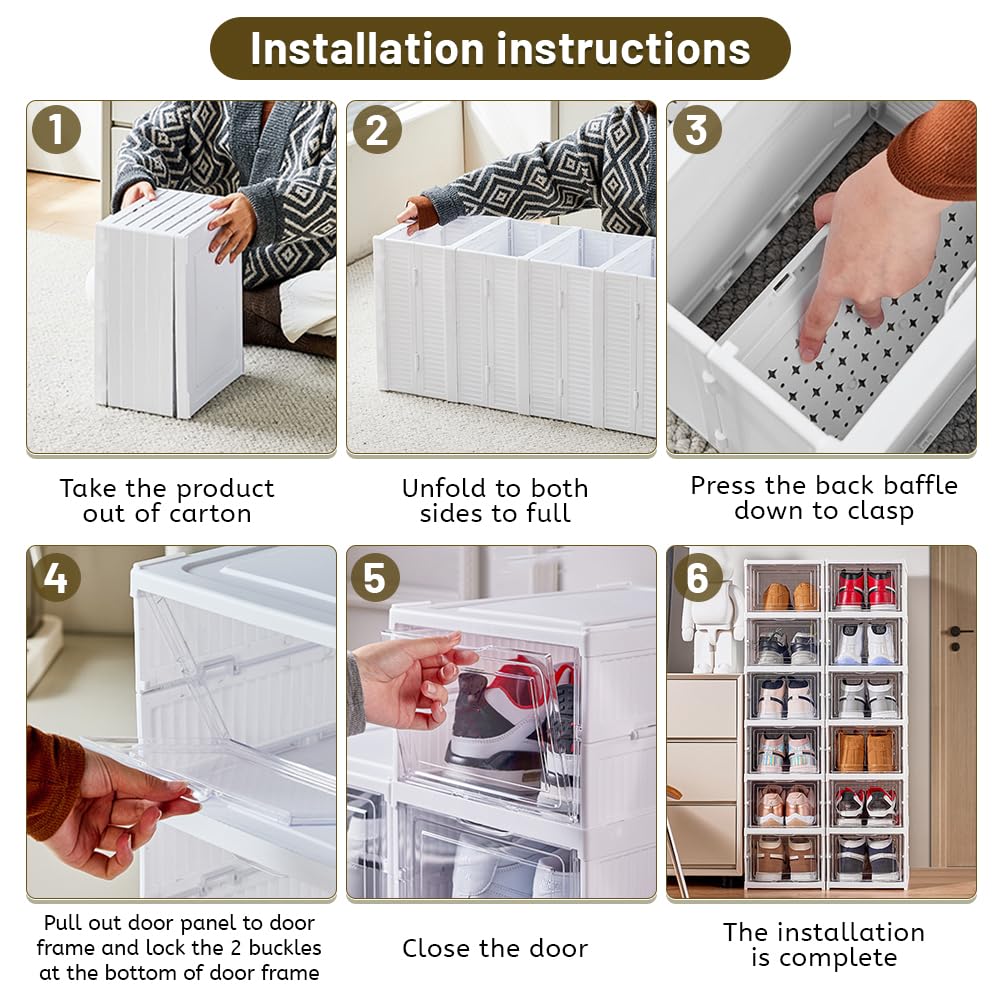 Installation instructions

1

Take the product out of carton

2

Unfold to both sides to full

3

Press the back baffle down to clasp

4

Pull out door panel to door frame and lock the 2 buckles at the bottom of door frame

5

Close the door

6

The installation is complete