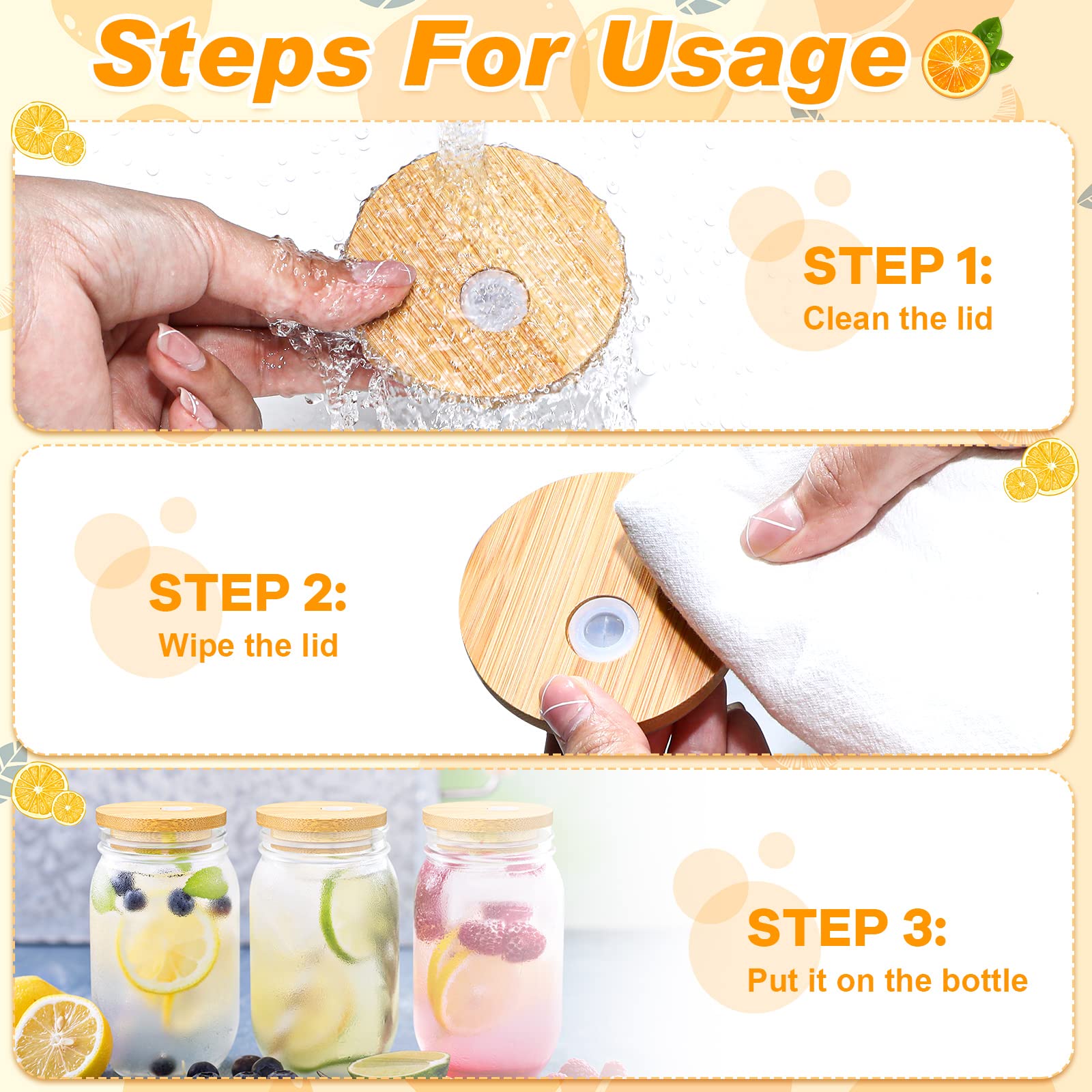 Steps For Usage

STEP 1:
Clean the lid

STEP 2:
Wipe the lid

STEP 3:
Put it on the bottle