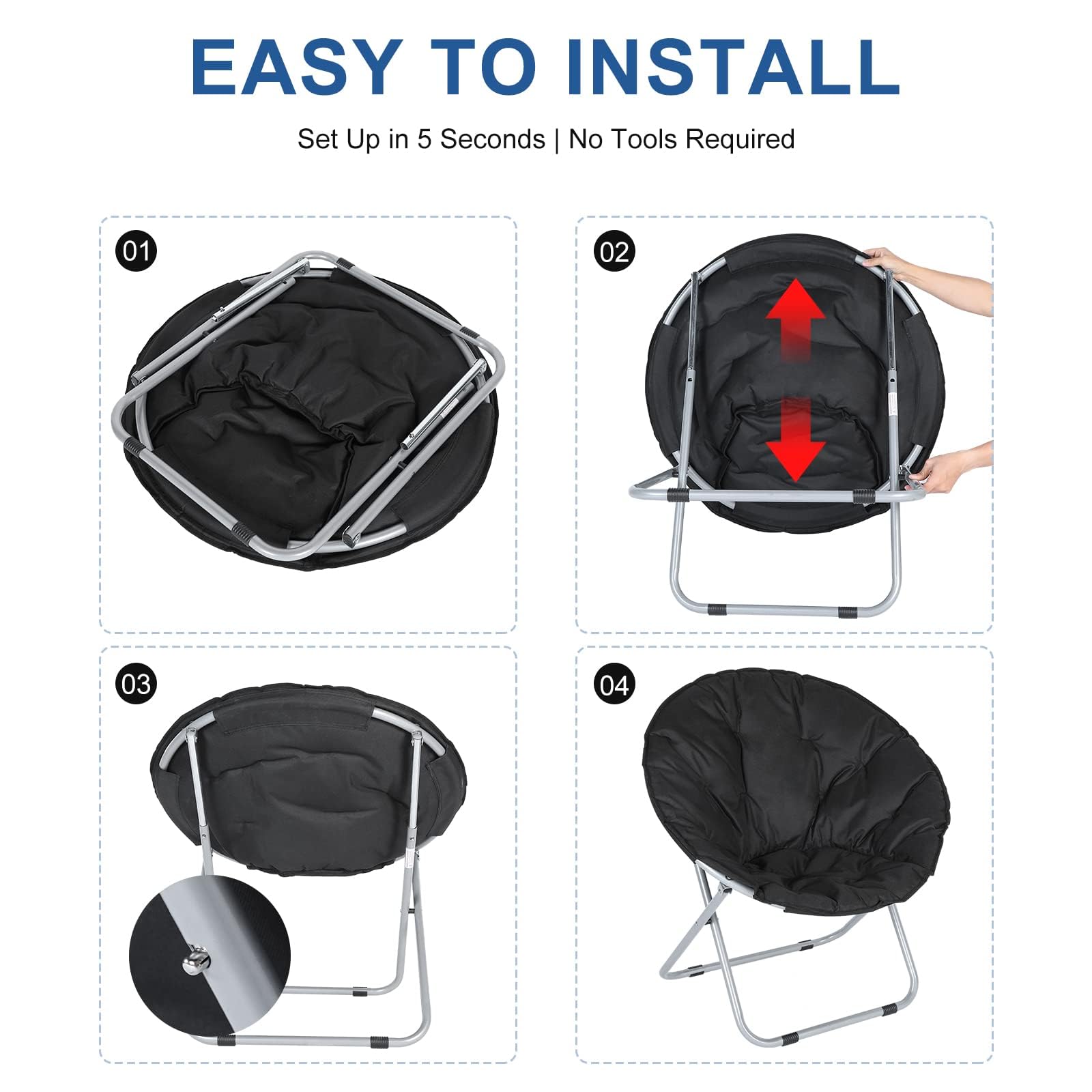 EASY TO INSTALL

Set Up in 5 Seconds | No Tools Required

01

02

03

04