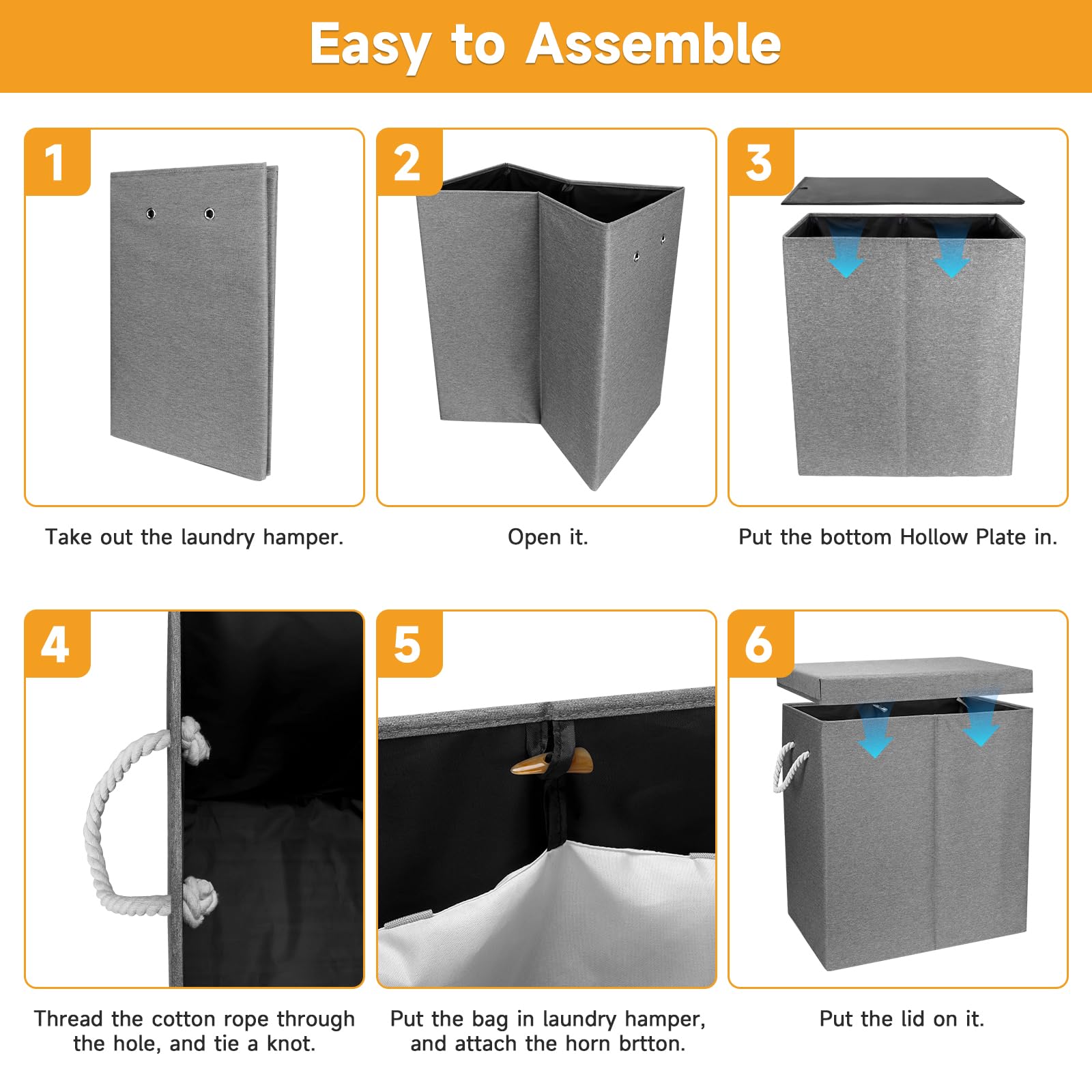 Easy to Assemble

1

Take out the laundry hamper.

2

Open it.

3

Put the bottom Hollow Plate in.

4

Thread the cotton rope through the hole, and tie a knot.

5

Put the bag in laundry hamper, and attach the horn brtton.

6

Put the lid on it.