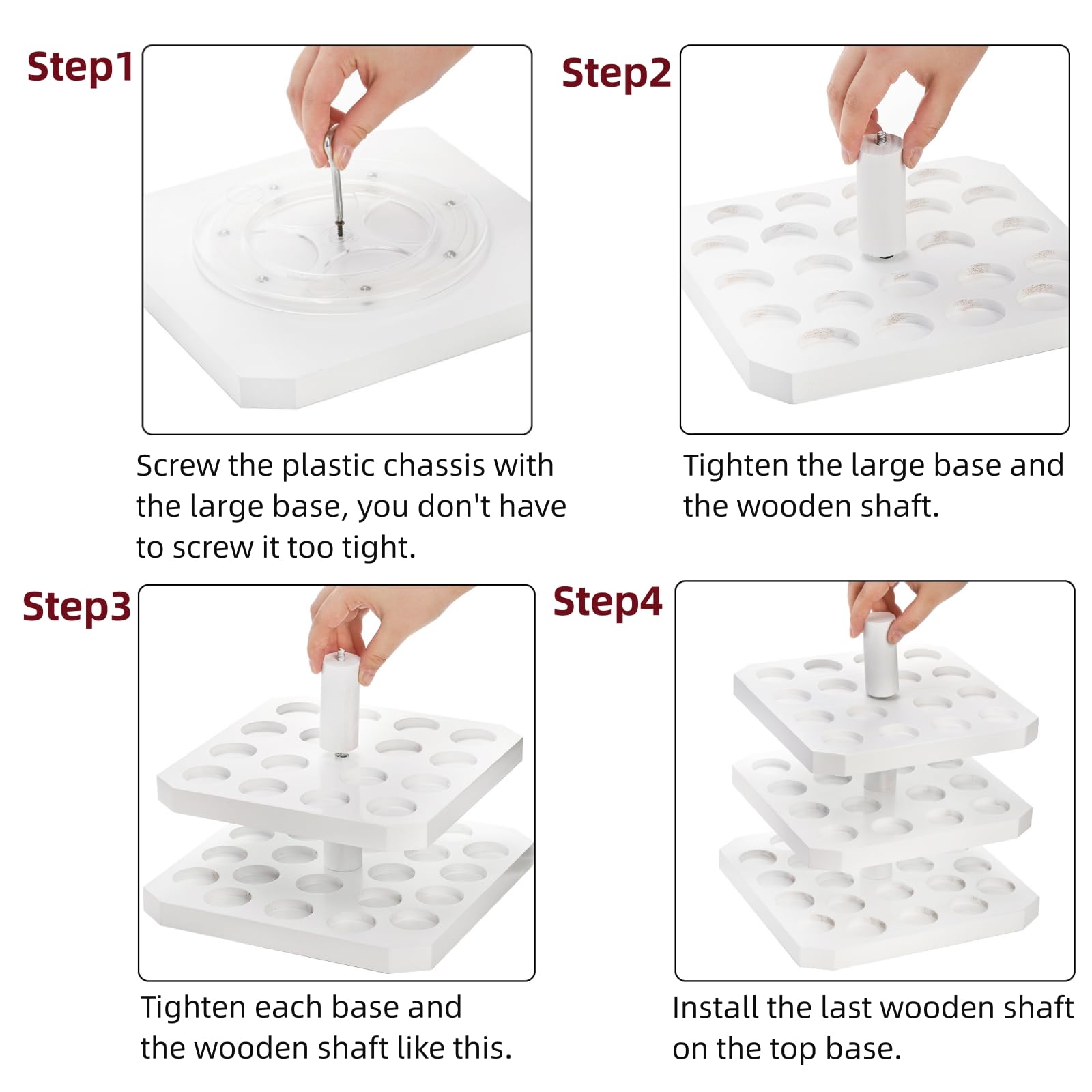 Step1

Screw the plastic chassis with the large base, you don't have to screw it too tight.

Step2

Tighten the large base and the wooden shaft.

Step3

Tighten each base and the wooden shaft like this.

Step4

Install the last wooden shaft on the top base.