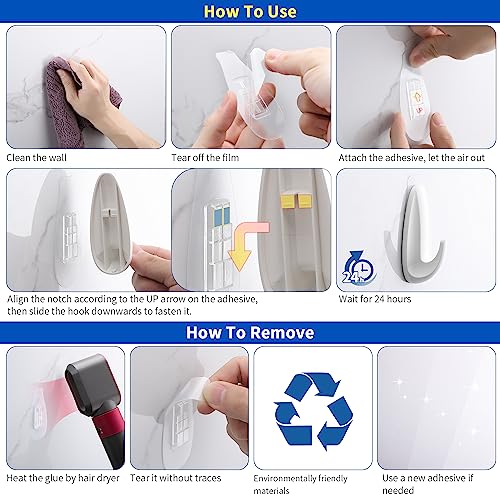 How To Use

Clean the wall

Tear off the film

UP

Attach the adhesive, let the air out

Align the notch according to the UP arrow on the adhesive, then slide the hook downwards to fasten it.

24

Wait for 24 hours

How To Remove

Heat the glue by hair dryer

Tear it without traces

Environmentally friendly materials

Use a new adhesive if needed