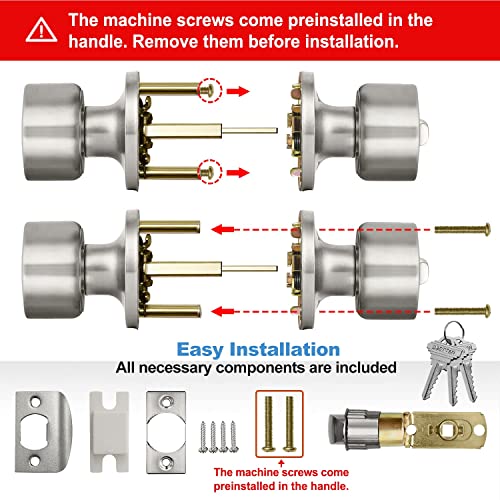 The machine screws come preinstalled in the handle. Remove them before installation.

Easy Installation
All necessary components are included

The machine screws come preinstalled in the handle.