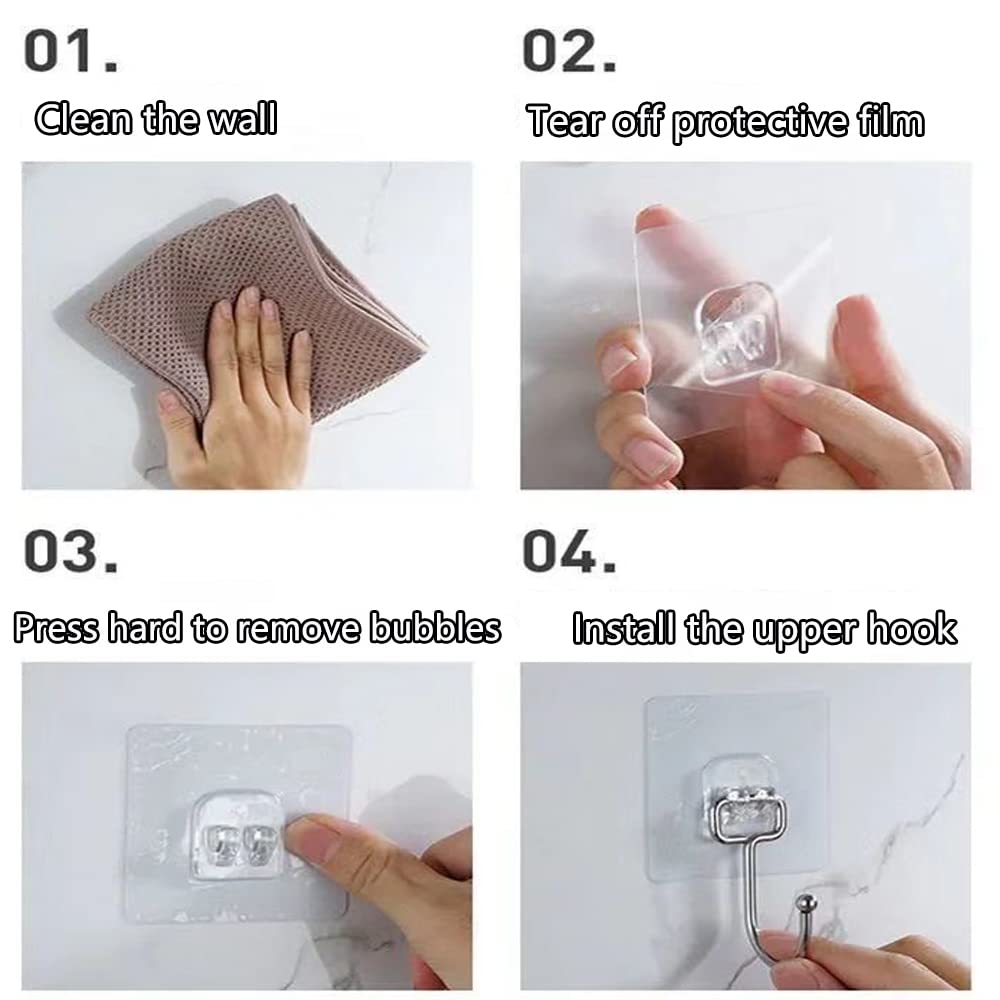 01.

Clean the wall

02.

Tear off protective film

03.

Press hard to remove bubbles

04.

Install the upper hook