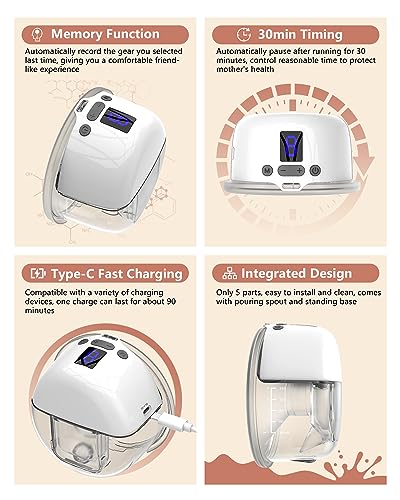 Memory Function

Automatically record the gear you selected last time, giving you a comfortable friend-like experience

30min Timing

Automatically pause after running for 30 minutes, control reasonable time to protect mother's health

M − +

Type-C Fast Charging

Compatible with a variety of charging devices, one charge can last for about 90 minutes

Integrated Design

Only 5 parts, easy to install and clean, comes with pouring spout and standing base