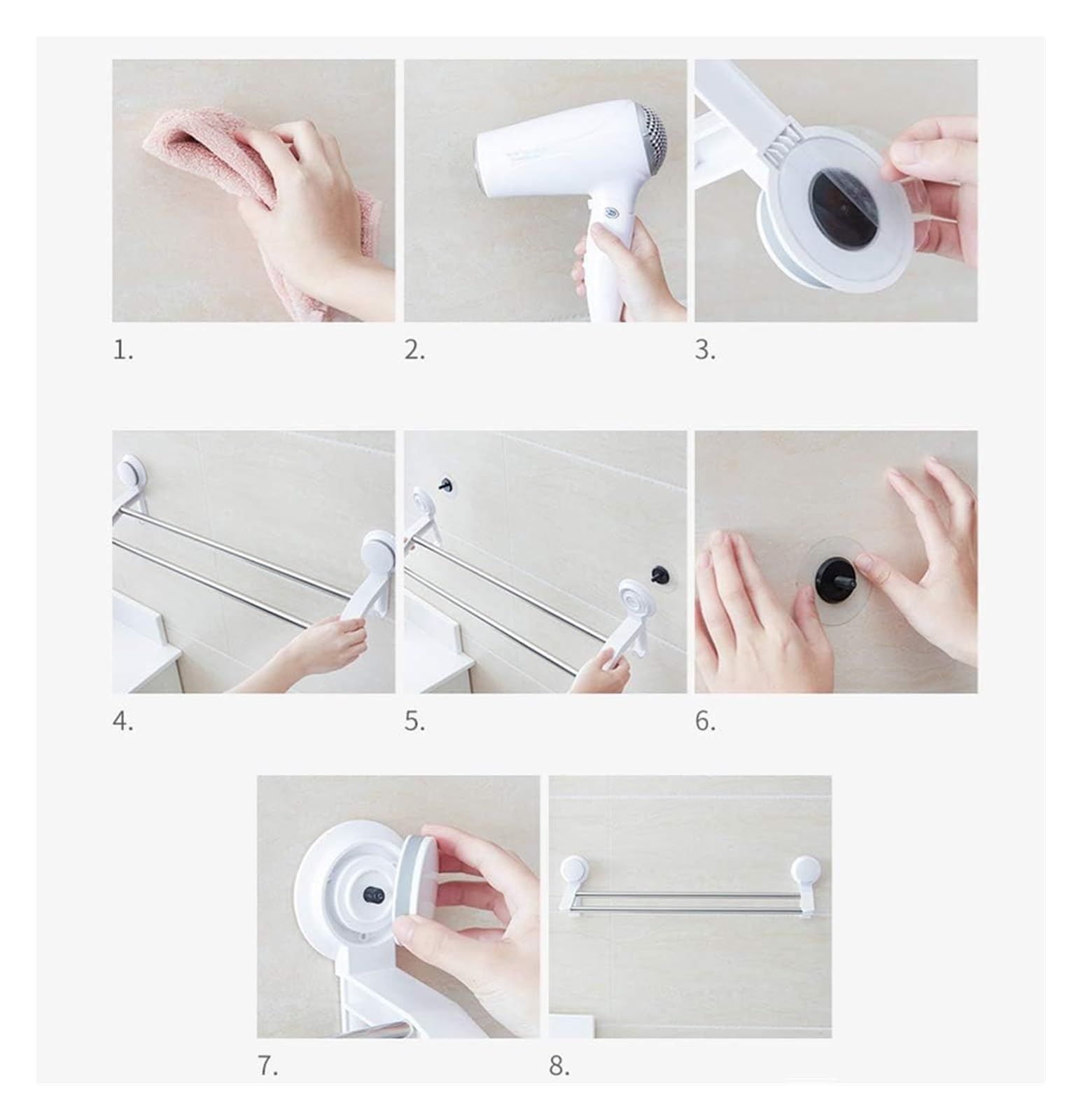 1.

2.

3.

4.

5.

6.

7.

8.