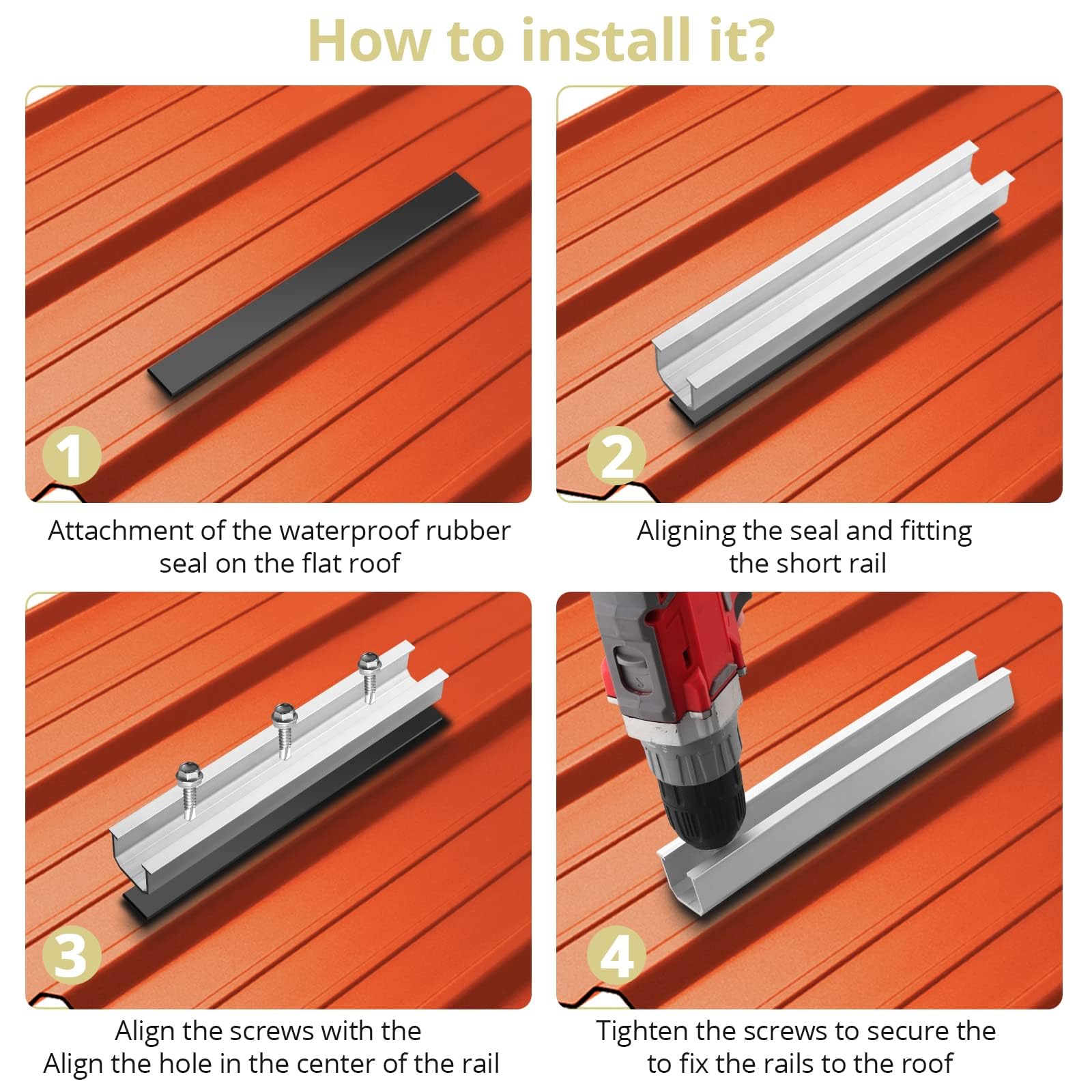 How to install it?

1

Attachment of the waterproof rubber seal on the flat roof

2

Aligning the seal and fitting the short rail

3

Align the screws with the Align the hole in the center of the rail

4

Tighten the screws to secure the to fix the rails to the roof