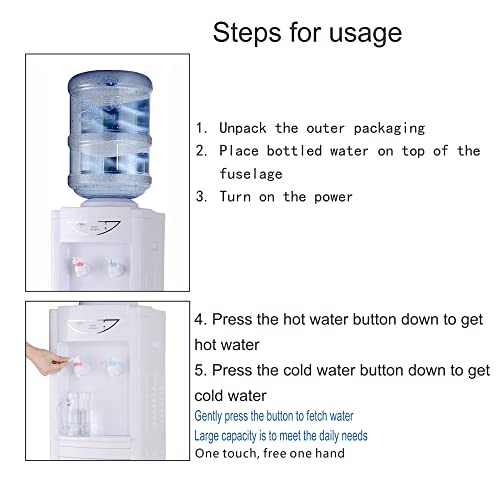 Steps for usage

1. Unpack the outer packaging
2. Place bottled water on top of the fuselage
3. Turn on the power

4. Press the hot water button down to get hot water
5. Press the cold water button down to get cold water
Gently press the button to fetch water
Large capacity is to meet the daily needs
One touch, free one hand