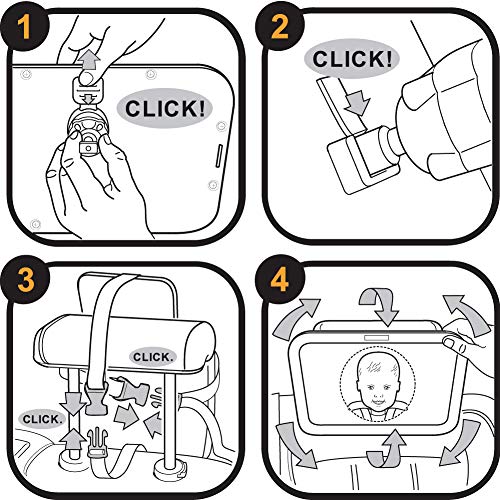 1

CLICK!

2

CLICK!

3

CLICK.

CLICK.

4