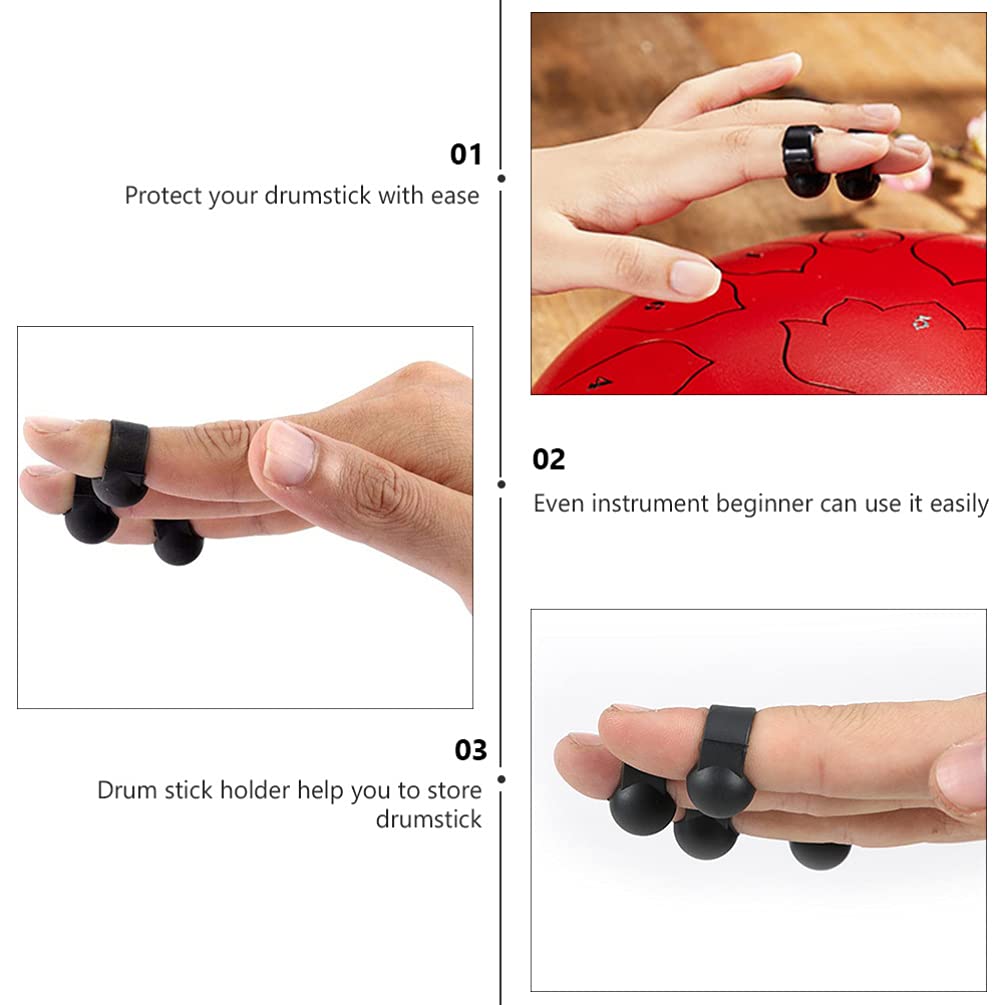 01
Protect your drumstick with ease

02
Even instrument beginner can use it easily

03
Drum stick holder help you to store drumstick