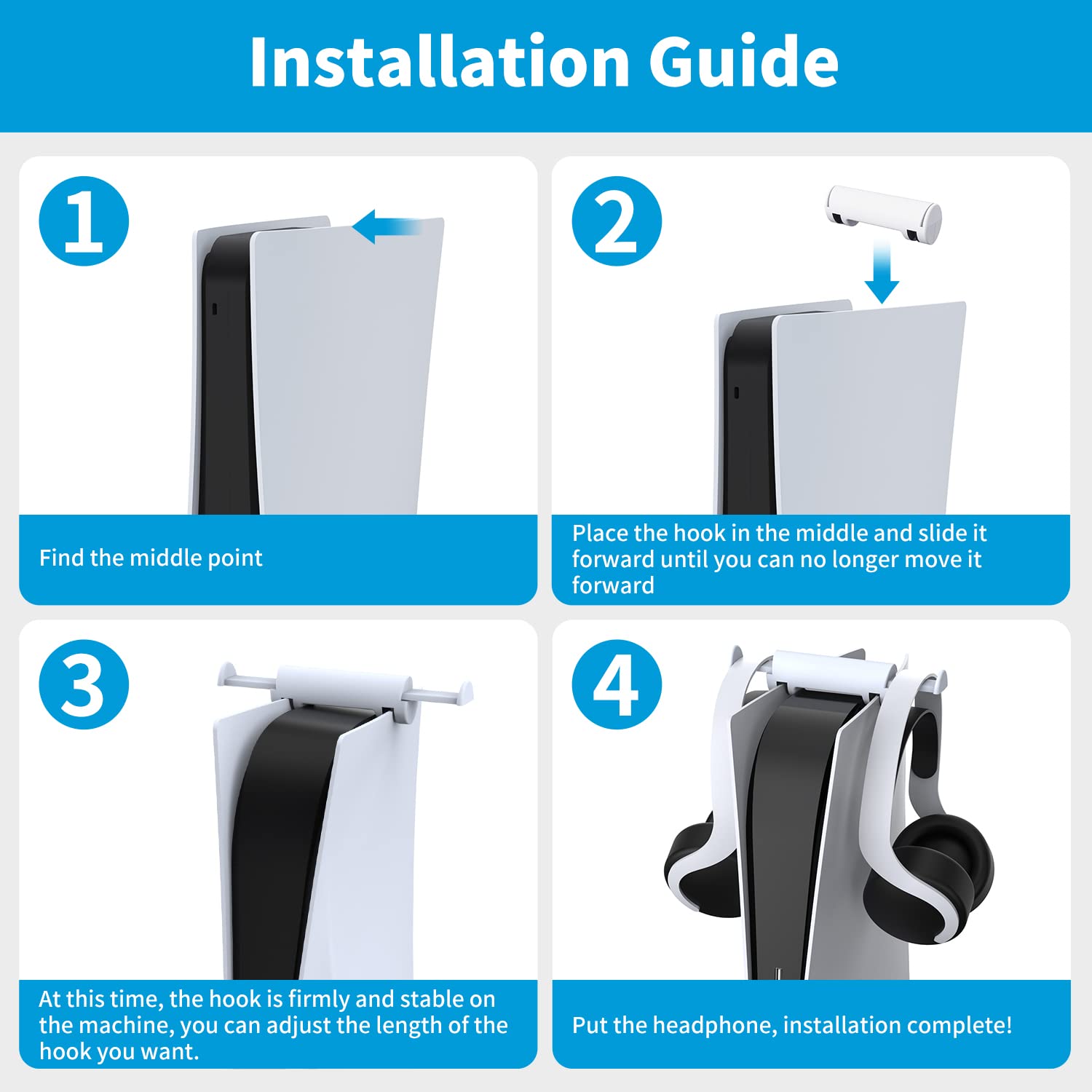 Installation Guide

1

Find the middle point

2

Place the hook in the middle and slide it forward until you can no longer move it forward

3

At this time, the hook is firmly and stable on the machine, you can adjust the length of the hook you want.

4

Put the headphone, installation complete!