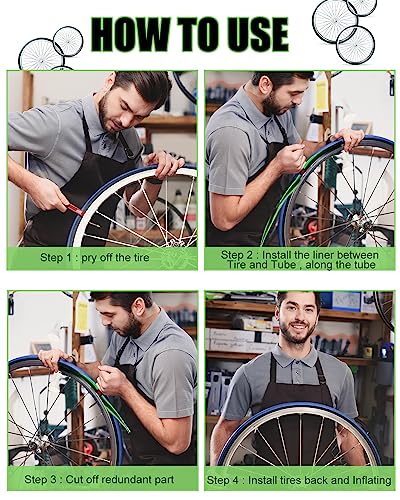 HOW TO USE

Step 1 : pry off the tire

Step 2 : Install the liner between Tire and Tube , along the tube

Step 3 : Cut off redundant part

Step 4 : Install tires back and Inflating