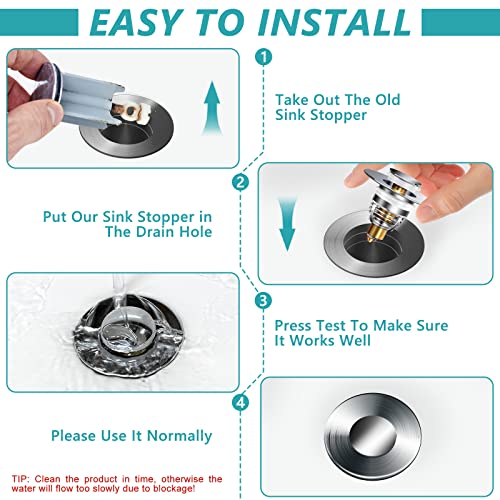 EASY TO INSTALL

1

Take Out The Old Sink Stopper

2

Put Our Sink Stopper in The Drain Hole

3

Press Test To Make Sure It Works Well

4

Please Use It Normally

TIP: Clean the product in time, otherwise the water will flow too slowly due to blockage!