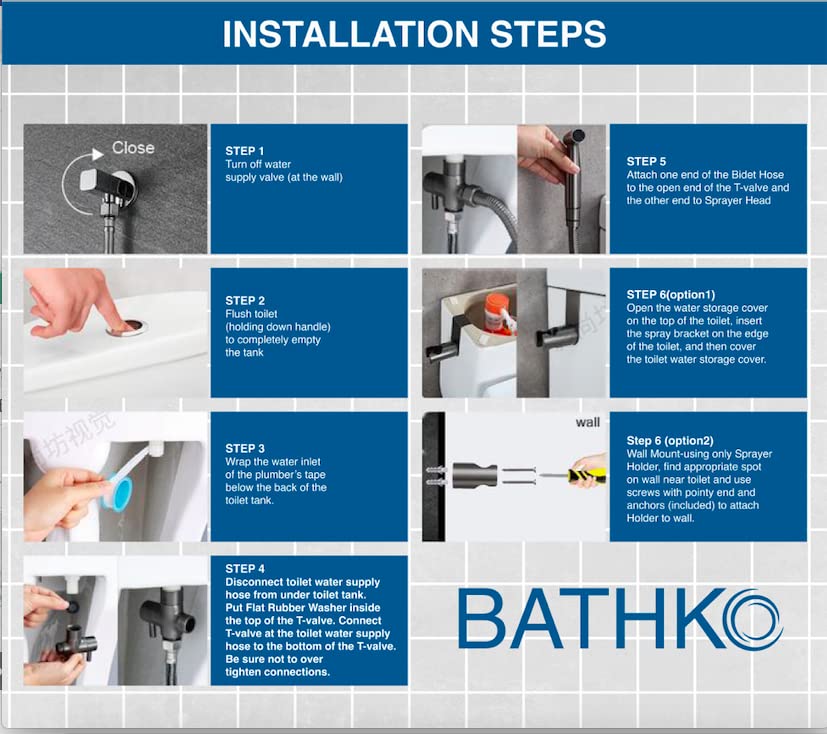 INSTALLATION STEPS

Close

STEP 1
Turn off water supply valve (at the wall)

STEP 2
Flush toilet (holding down handle) to completely empty the tank

STEP 3
Wrap the water inlet of the plumber's tape below the back of the toilet tank.

STEP 4
Disconnect toilet water supply hose from under toilet tank. Put Flat Rubber Washer inside the top of the T-valve. Connect T-valve at the toilet water supply hose to the bottom of the T-valve. Be sure not to over tighten connections.

STEP 5
Attach one end of the Bidet Hose to the open end of the T-valve and the other end to Sprayer Head

STEP 6(option1)
Open the water storage cover on the top of the toilet, insert the spray bracket on the edge of the toilet, and then cover the toilet water storage cover.

wall

Step 6 (option2)
Wall Mount-using only Sprayer Holder, find appropriate spot on wall near toilet and use screws with pointy end and anchors (included) to attach Holder to wall.

BATHKO