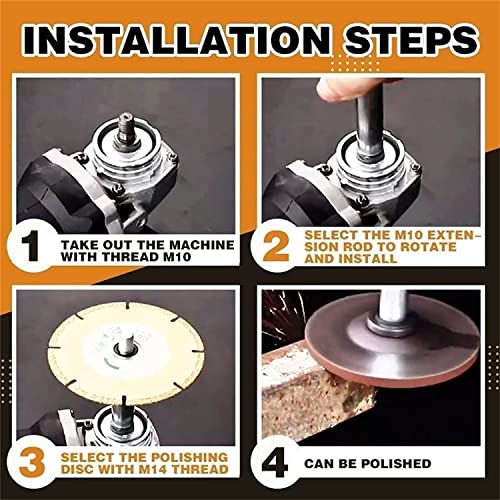 INSTALLATION STEPS

1 TAKE OUT THE MACHINE WITH THREAD M10

2 SELECT THE M10 EXTENSION ROD TO ROTATE AND INSTALL

3 SELECT THE POLISHING DISC WITH M14 THREAD

4 CAN BE POLISHED